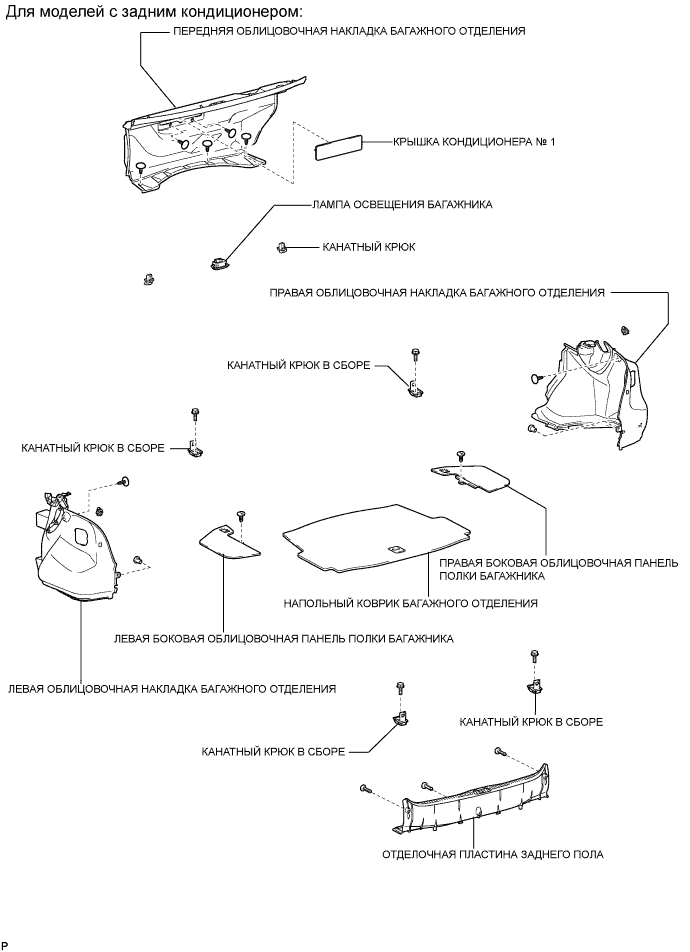 Для моделей с задним кондиционером:

ПЕРЕДНЯЯ ОБЛИЦОВОЧНАЯ НАКЛАДКА БАГАЖНОГО ОТДЕЛЕНИЯ

КРЫШКА КОНДИЦИОНЕРА № 1

ЛАМПА ОСВЕЩЕНИЯ БАГАЖНИКА

КАНАТНЫЙ КРЮК

ПРАВАЯ ОБЛИЦОВОЧНАЯ НАКЛАДКА БАГАЖНОГО ОТДЕЛЕНИЯ

КАНАТНЫЙ КРЮК В СБОРЕ

КАНАТНЫЙ КРЮК В СБОРЕ

ПРАВАЯ БОКОВАЯ ОБЛИЦОВОЧНАЯ ПАНЕЛЬ ПОЛКИ БАГАЖНИКА

НАПОЛЬНЫЙ КОВРИК БАГАЖНОГО ОТДЕЛЕНИЯ

ЛЕВАЯ БОКОВАЯ ОБЛИЦОВОЧНАЯ ПАНЕЛЬ ПОЛКИ БАГАЖНИКА

ЛЕВАЯ ОБЛИЦОВОЧНАЯ НАКЛАДКА БАГАЖНОГО ОТДЕЛЕНИЯ

КАНАТНЫЙ КРЮК В СБОРЕ

КАНАТНЫЙ КРЮК В СБОРЕ

ОТДЕЛОЧНАЯ ПЛАСТИНА ЗАДНЕГО ПОЛА

P