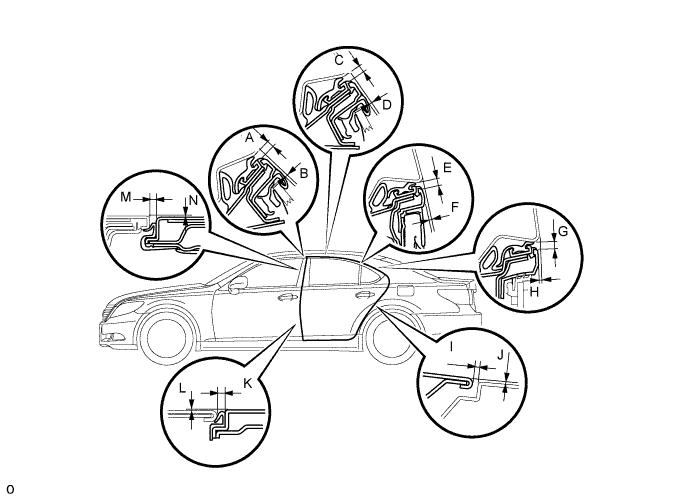 C
D
A
B
E
F
M
N
G
H
I
J
L
K
o