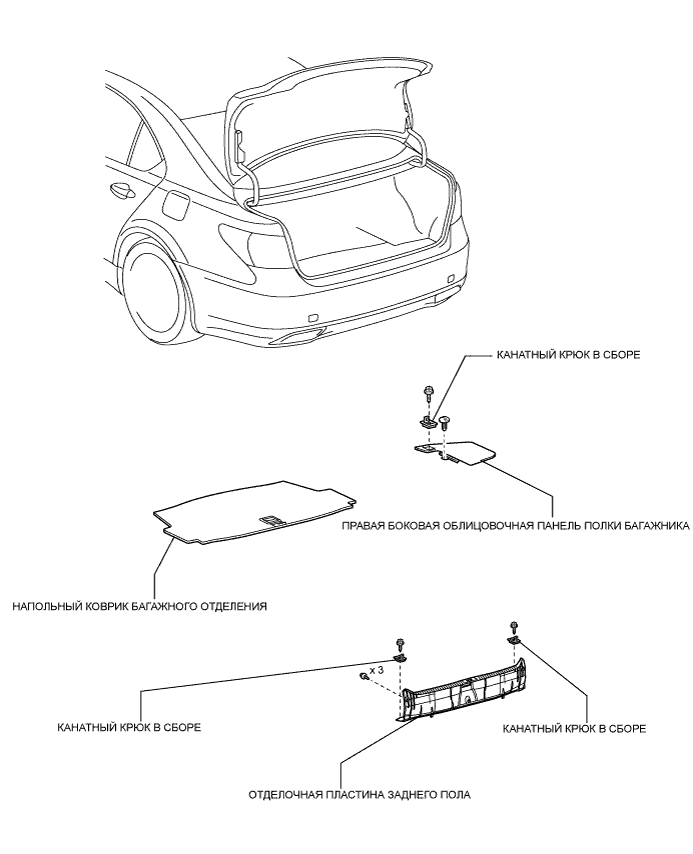 КАНАТНЫЙ КРЮК В СБОРЕ

ПРАВАЯ БОКОВАЯ ОБЛИЦОВОЧНАЯ ПАНЕЛЬ ПОЛКИ БАГАЖНИКА

НАПОЛЬНЫЙ КОВРИК БАГАЖНОГО ОТДЕЛЕНИЯ

x 3

КАНАТНЫЙ КРЮК В СБОРЕ

КАНАТНЫЙ КРЮК В СБОРЕ

ОТДЕЛОЧНАЯ ПЛАСТИНА ЗАДНЕГО ПОЛА