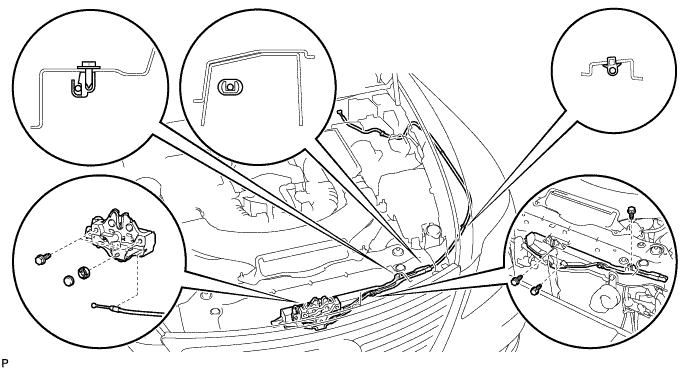 P