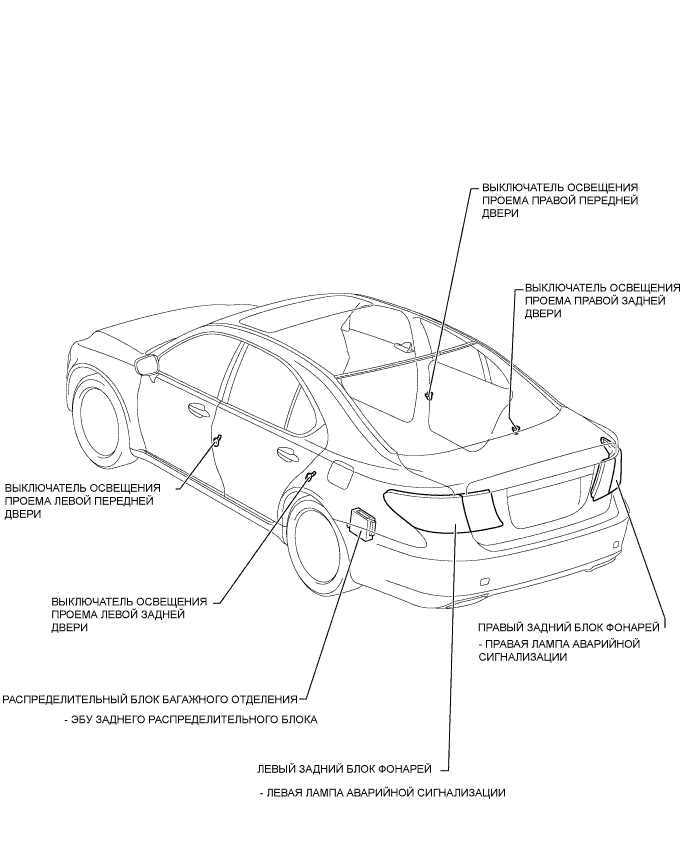 ВЫКЛЮЧАТЕЛЬ ОСВЕЩЕНИЯ ПРОЕМА ПРАВОЙ ПЕРЕДНЕЙ ДВЕРИ

ВЫКЛЮЧАТЕЛЬ ОСВЕЩЕНИЯ ПРОЕМА ПРАВОЙ ЗАДНЕЙ ДВЕРИ

ВЫКЛЮЧАТЕЛЬ ОСВЕЩЕНИЯ ПРОЕМА ЛЕВОЙ ПЕРЕДНЕЙ ДВЕРИ

ВЫКЛЮЧАТЕЛЬ ОСВЕЩЕНИЯ ПРОЕМА ЛЕВОЙ ЗАДНЕЙ ДВЕРИ

ПРАВЫЙ ЗАДНИЙ БЛОК ФОНАРЕЙ

- ПРАВАЯ ЛАМПА АВАРИЙНОЙ СИГНАЛИЗАЦИИ

РАСПРЕДЕЛИТЕЛЬНЫЙ БЛОК БАГАЖНОГО ОТДЕЛЕНИЯ

- ЭБУ ЗАДНЕГО РАСПРЕДЕЛИТЕЛЬНОГО БЛОКА

ЛЕВЫЙ ЗАДНИЙ БЛОК ФОНАРЕЙ

- ЛЕВАЯ ЛАМПА АВАРИЙНОЙ СИГНАЛИЗАЦИИ