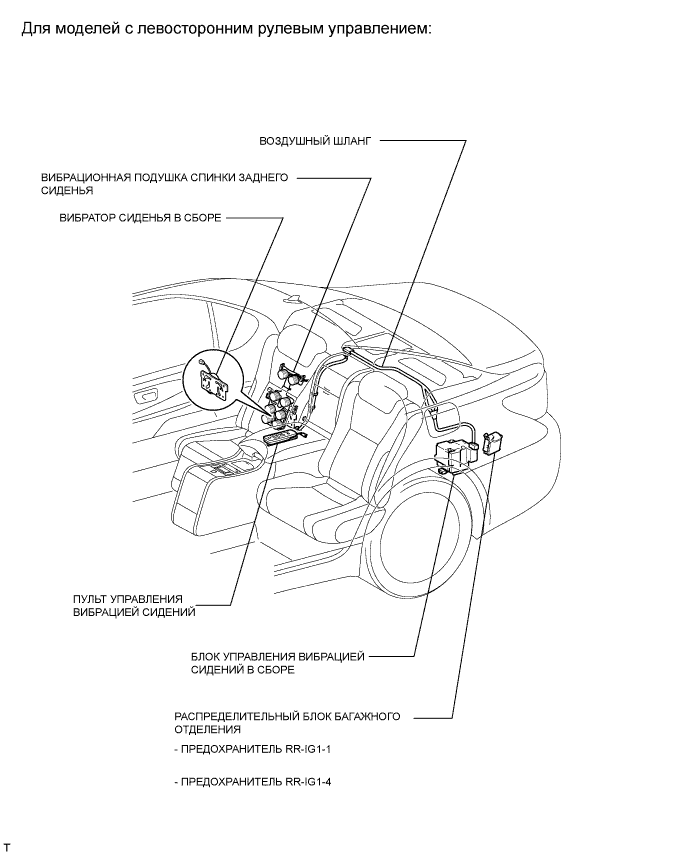 Для моделей с левосторонним рулевым управлением:

ВОЗДУШНЫЙ ШЛАНГ

ВИБРАЦИОННАЯ ПОДУШКА СПИНКИ ЗАДНЕГО СИДЕНЬЯ

ВИБРАТОР СИДЕНЬЯ В СБОРЕ

ПУЛЬТ УПРАВЛЕНИЯ ВИБРАЦИЕЙ СИДЕНИЙ

БЛОК УПРАВЛЕНИЯ ВИБРАЦИЕЙ СИДЕНИЙ В СБОРЕ

РАСПРЕДЕЛИТЕЛЬНЫЙ БЛОК БАГАЖНОГО ОТДЕЛЕНИЯ

- ПРЕДОХРАНИТЕЛЬ RR-IG1-1

- ПРЕДОХРАНИТЕЛЬ RR-IG1-4

T