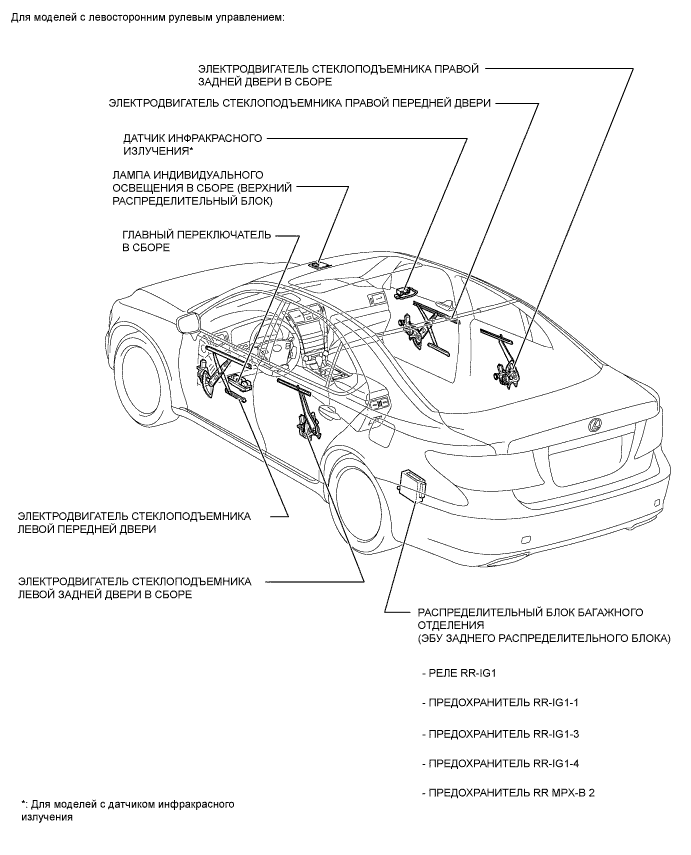 Для моделей с левосторонним рулевым управлением:

ЭЛЕКТРОДВИГАТЕЛЬ СТЕКЛОПОДЪЕМНИКА ПРАВОЙ ЗАДНЕЙ ДВЕРИ В СБОРЕ

ЭЛЕКТРОДВИГАТЕЛЬ СТЕКЛОПОДЪЕМНИКА ПРАВОЙ ПЕРЕДНЕЙ ДВЕРИ

ДАТЧИК ИНФРАКРАСНОГО ИЗЛУЧЕНИЯ*

ЛАМПА ИНДИВИДУАЛЬНОГО ОСВЕЩЕНИЯ В СБОРЕ (ВЕРХНИЙ РАСПРЕДЕЛИТЕЛЬНЫЙ БЛОК)

ГЛАВНЫЙ ПЕРЕКЛЮЧАТЕЛЬ В СБОРЕ

ЭЛЕКТРОДВИГАТЕЛЬ СТЕКЛОПОДЪЕМНИКА ЛЕВОЙ ПЕРЕДНЕЙ ДВЕРИ

ЭЛЕКТРОДВИГАТЕЛЬ СТЕКЛОПОДЪЕМНИКА ЛЕВОЙ ЗАДНЕЙ ДВЕРИ В СБОРЕ

РАСПРЕДЕЛИТЕЛЬНЫЙ БЛОК БАГАЖНОГО ОТДЕЛЕНИЯ
(ЭБУ ЗАДНЕГО РАСПРЕДЕЛИТЕЛЬНОГО БЛОКА)

- РЕЛЕ RR-IG1

- ПРЕДОХРАНИТЕЛЬ RR-IG1-1

- ПРЕДОХРАНИТЕЛЬ RR-IG1-3

- ПРЕДОХРАНИТЕЛЬ RR-IG1-4

- ПРЕДОХРАНИТЕЛЬ RR MPX-B 2

*: Для моделей с датчиком инфракрасного излучения