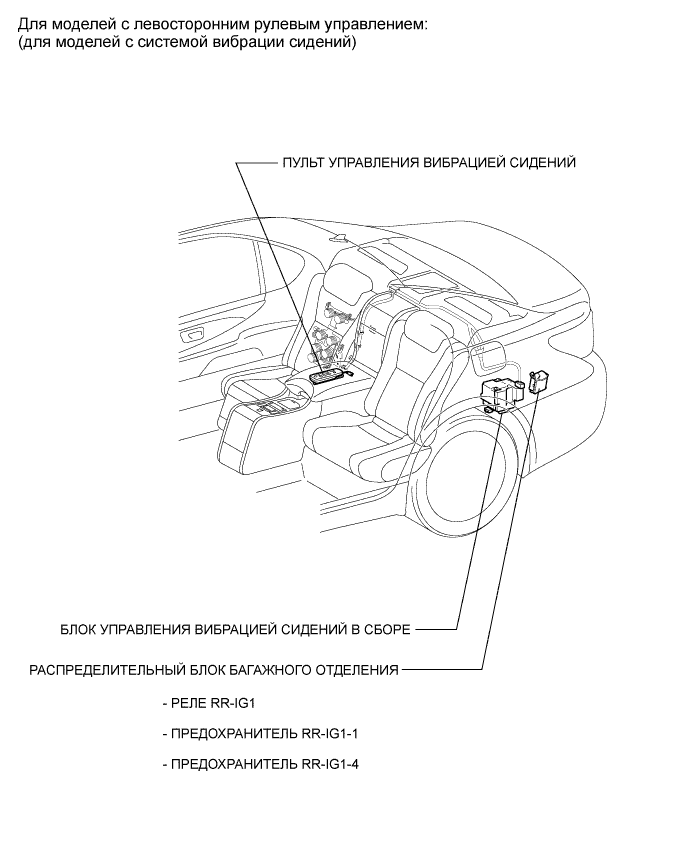 Для моделей с левосторонним рулевым управлением:
(для моделей с системой вибрации сидений)

ПУЛЬТ УПРАВЛЕНИЯ ВИБРАЦИЕЙ СИДЕНИЙ

БЛОК УПРАВЛЕНИЯ ВИБРАЦИЕЙ СИДЕНИЙ В СБОРЕ

РАСПРЕДЕЛИТЕЛЬНЫЙ БЛОК БАГАЖНОГО ОТДЕЛЕНИЯ

- РЕЛЕ RR-IG1

- ПРЕДОХРАНИТЕЛЬ RR-IG1-1

- ПРЕДОХРАНИТЕЛЬ RR-IG1-4