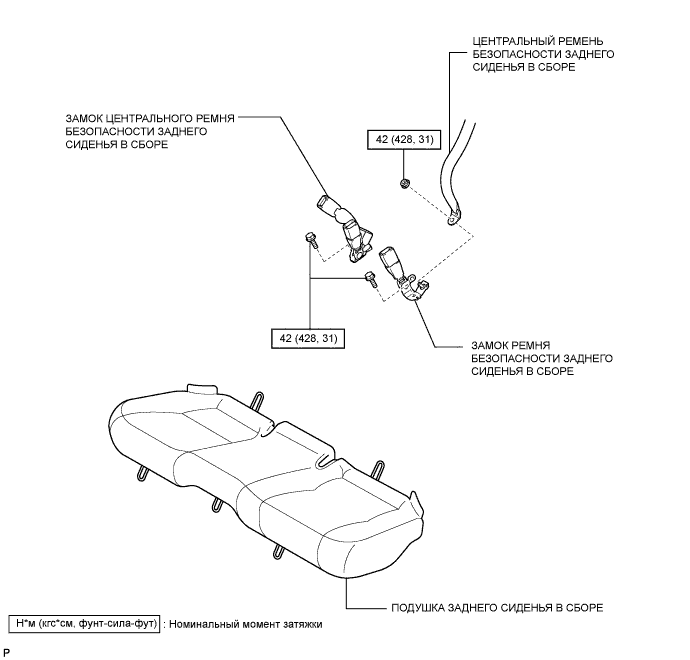 ЦЕНТРАЛЬНЫЙ РЕМЕНЬ БЕЗОПАСНОСТИ ЗАДНЕГО СИДЕНЬЯ В СБОРЕ

ЗАМОК ЦЕНТРАЛЬНОГО РЕМНЯ БЕЗОПАСНОСТИ ЗАДНЕГО СИДЕНЬЯ В СБОРЕ

42 (428, 31)

42 (428, 31)

ЗАМОК РЕМНЯ БЕЗОПАСНОСТИ ЗАДНЕГО СИДЕНЬЯ В СБОРЕ

ПОДУШКА ЗАДНЕГО СИДЕНЬЯ В СБОРЕ

Н*м (кгс*см, фунт-сила-фут) : Номинальный момент затяжки

P