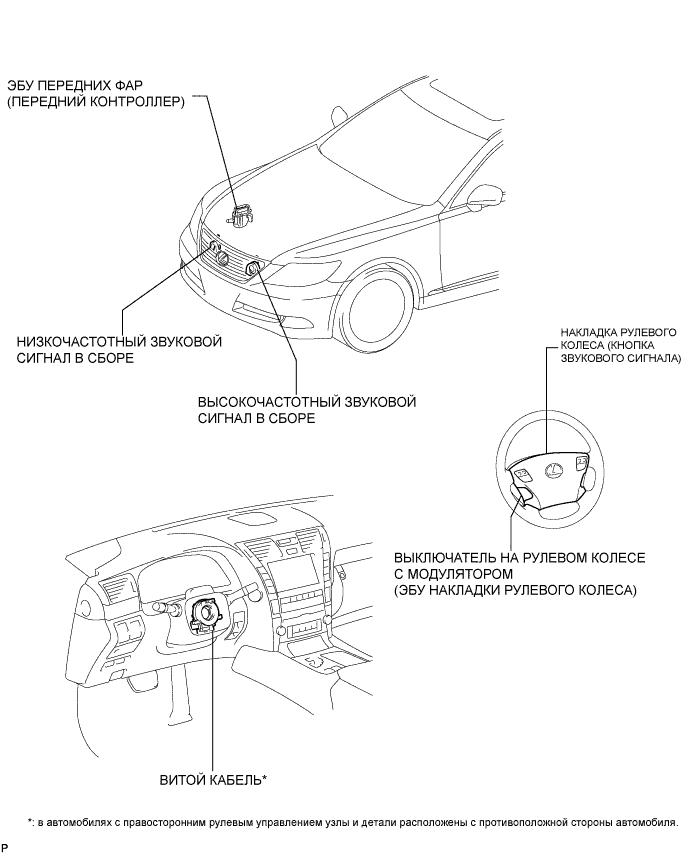 ЭБУ ПЕРЕДНИХ ФАР
(ПЕРЕДНИЙ КОНТРОЛЛЕР)

НИЗКОЧАСТОТНЫЙ ЗВУКОВОЙ
СИГНАЛ В СБОРЕ

ВЫСОКОЧАСТОТНЫЙ ЗВУКОВОЙ
СИГНАЛ В СБОРЕ

НАКЛАДКА РУЛЕВОГО
КОЛЕСА (КНОПКА
ЗВУКОВОГО СИГНАЛА)

ВЫКЛЮЧАТЕЛЬ НА РУЛЕВОМ КОЛЕСЕ
С МОДУЛЯТОРОМ
(ЭБУ НАКЛАДКИ РУЛЕВОГО КОЛЕСА)

ВИТОЙ КАБЕЛЬ*

*: в автомобилях с правосторонним рулевым управлением узлы и детали расположены с противоположной стороны автомобиля.

P