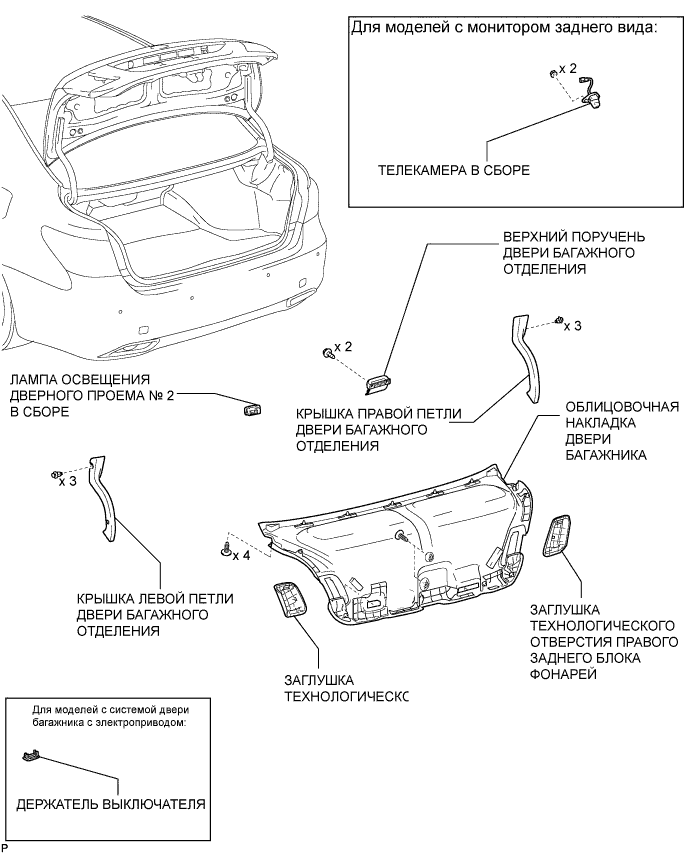 Для моделей с монитором заднего вида:

x 2

ТЕЛЕКАМЕРА В СБОРЕ

ВЕРХНИЙ ПОРУЧЕНЬ ДВЕРИ БАГАЖНОГО ОТДЕЛЕНИЯ

x 3

x 2

ЛАМПА ОСВЕЩЕНИЯ ДВЕРНОГО ПРОЕМА № 2 В СБОРЕ

КРЫШКА ПРАВОЙ ПЕТЛИ ДВЕРИ БАГАЖНОГО ОТДЕЛЕНИЯ

ОБЛИЦОВОЧНАЯ НАКЛАДКА ДВЕРИ БАГАЖНИКА

x 3

x 4

КРЫШКА ЛЕВОЙ ПЕТЛИ ДВЕРИ БАГАЖНОГО ОТДЕЛЕНИЯ

ЗАГЛУШКА ТЕХНОЛОГИЧЕСКОГО ОТВЕРСТИЯ ПРАВОГО ЗАДНЕГО БЛОКА ФОНАРЕЙ

ЗАГЛУШКА ТЕХНОЛОГИЧЕСКС

Для моделей с системой двери багажника с электроприводом:

ДЕРЖАТЕЛЬ ВЫКЛЮЧАТЕЛЯ

P