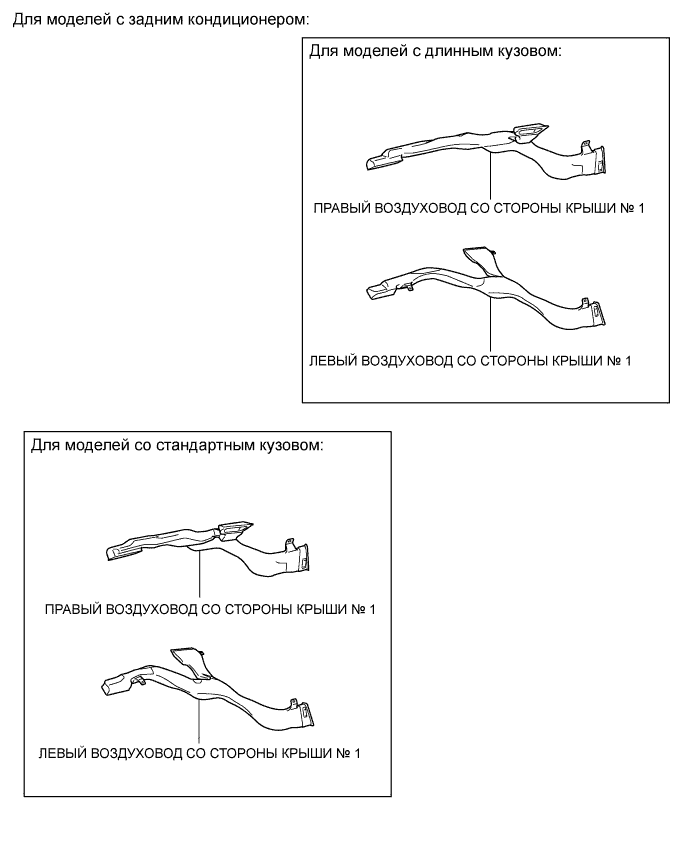 Для моделей с задним кондиционером:

Для моделей с длинным кузовом:

ПРАВЫЙ ВОЗДУХОВОД СО СТОРОНЫ КРЫШИ № 1

ЛЕВЫЙ ВОЗДУХОВОД СО СТОРОНЫ КРЫШИ № 1

Для моделей со стандартным кузовом:

ПРАВЫЙ ВОЗДУХОВОД СО СТОРОНЫ КРЫШИ № 1

ЛЕВЫЙ ВОЗДУХОВОД СО СТОРОНЫ КРЫШИ № 1