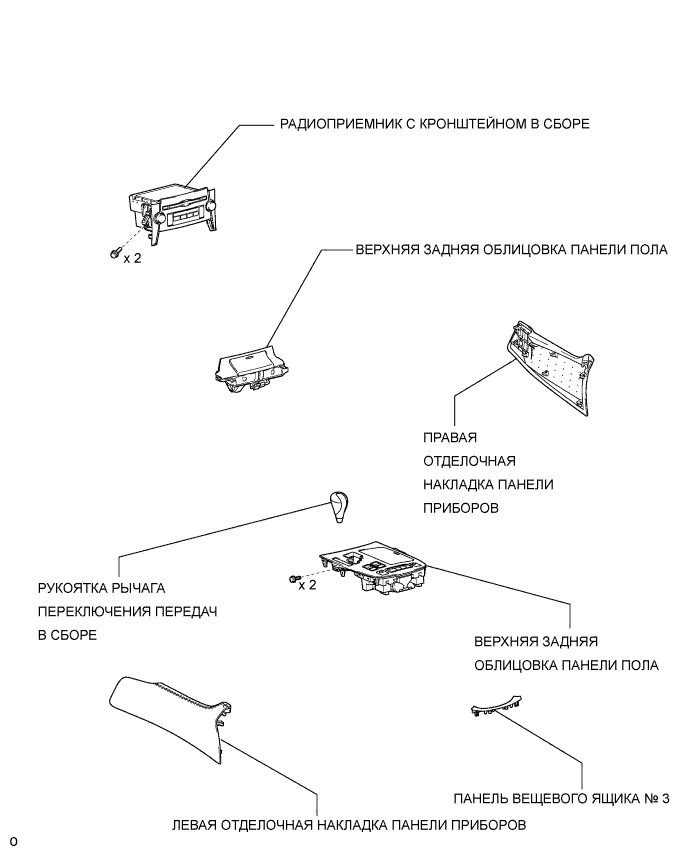 РАДИОПРИЕМНИК С КРОНШТЕЙНОМ В СБОРЕ

x 2

ВЕРХНЯЯ ЗАДНЯЯ ОБЛИЦОВКА ПАНЕЛИ ПОЛА

ПРАВАЯ ОТДЕЛОЧНАЯ НАКЛАДКА ПАНЕЛИ ПРИБОРОВ

РУКОЯТКА РЫЧАГА ПЕРЕКЛЮЧЕНИЯ ПЕРЕДАЧ В СБОРЕ

x 2

ВЕРХНЯЯ ЗАДНЯЯ ОБЛИЦОВКА ПАНЕЛИ ПОЛА

ПАНЕЛЬ ВЕЩЕВОГО ЯЩИКА № 3

ЛЕВАЯ ОТДЕЛОЧНАЯ НАКЛАДКА ПАНЕЛИ ПРИБОРОВ

o