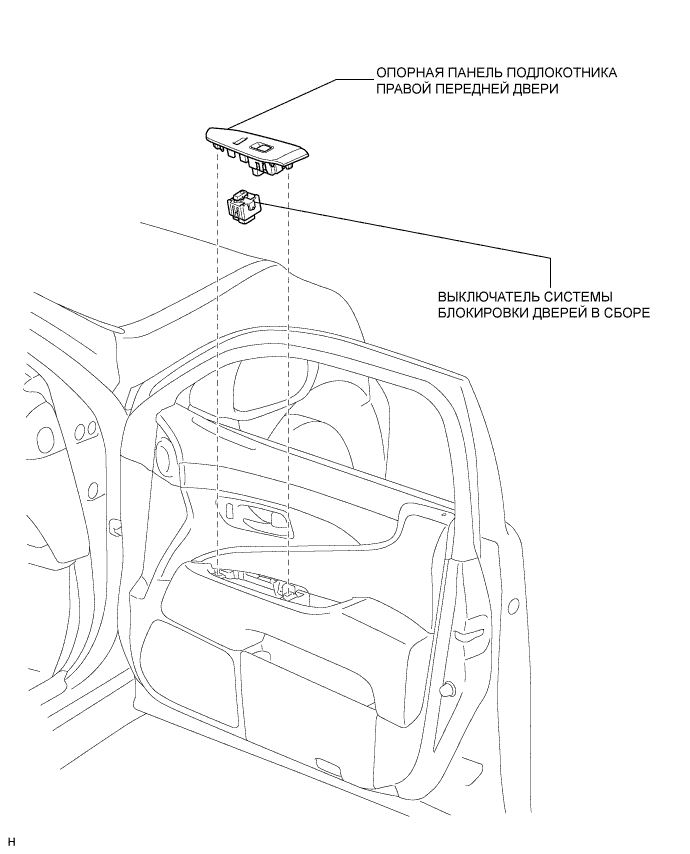 ОПОРНАЯ ПАНЕЛЬ ПОДЛОКОТНИКА ПРАВОЙ ПЕРЕДНЕЙ ДВЕРИ

ВЫКЛЮЧАТЕЛЬ СИСТЕМЫ БЛОКИРОВКИ ДВЕРЕЙ В СБОРЕ

H