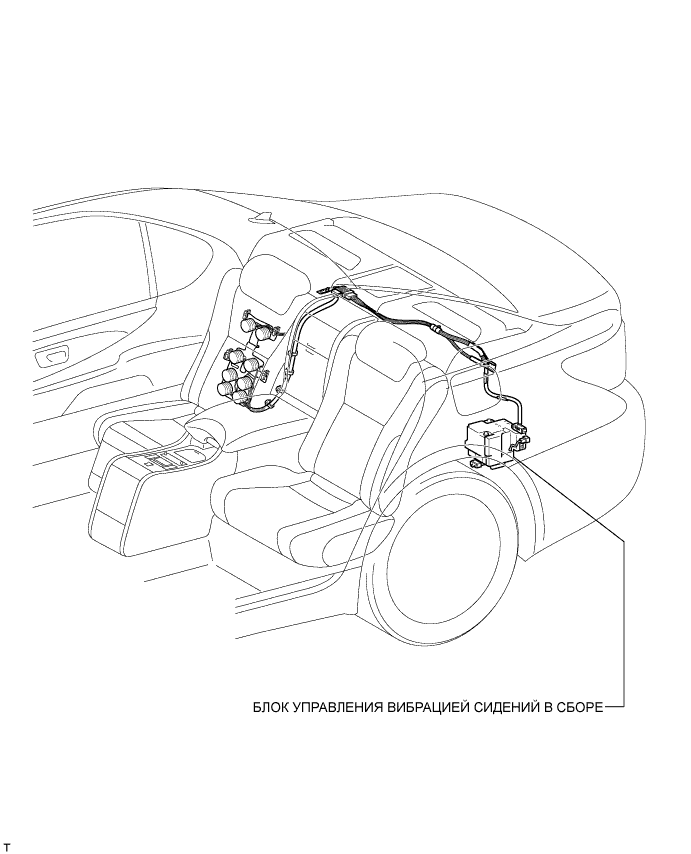 БЛОК УПРАВЛЕНИЯ ВИБРАЦИЕЙ СИДЕНИЙ В СБОРЕ

T