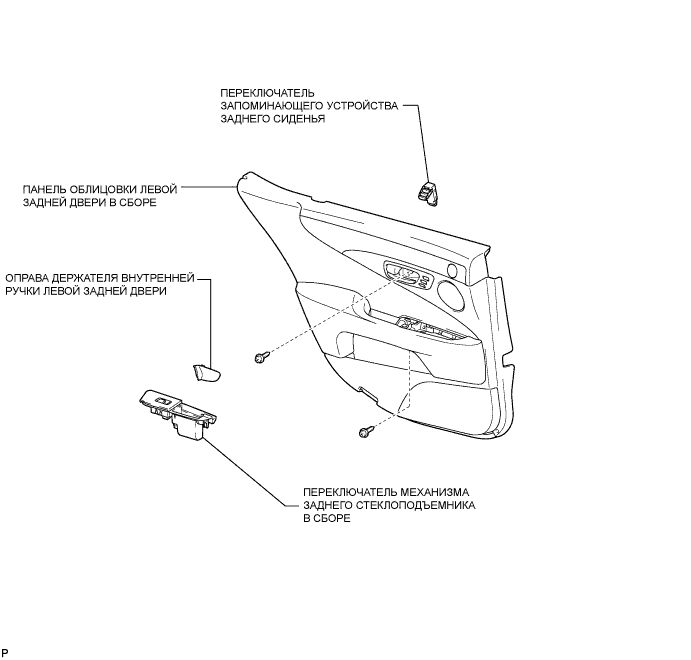 ПЕРЕКЛЮЧАТЕЛЬ ЗАПОМИНАЮЩЕГО УСТРОЙСТВА ЗАДНЕГО СИДЕНЬЯ

ПАНЕЛЬ ОБЛИЦОВКИ ЛЕВОЙ ЗАДНЕЙ ДВЕРИ В СБОРЕ

ОПРАВА ДЕРЖАТЕЛЯ ВНУТРЕННЕЙ РУЧКИ ЛЕВОЙ ЗАДНЕЙ ДВЕРИ

ПЕРЕКЛЮЧАТЕЛЬ МЕХАНИЗМА ЗАДНЕГО СТЕКЛОПОДЪЕМНИКА В СБОРЕ

P