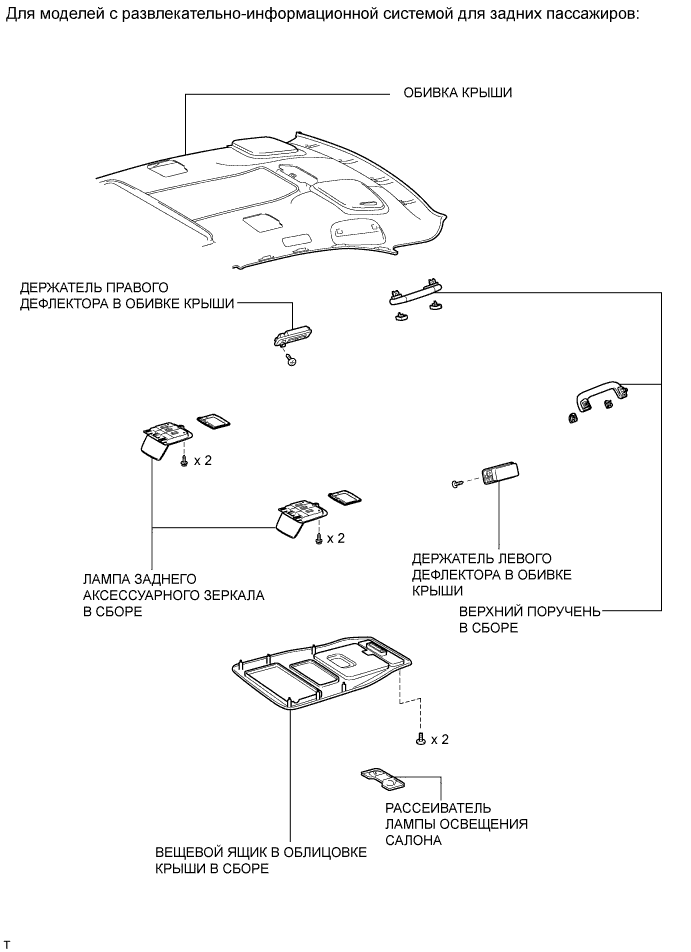 Для моделей с развлекательно-информационной системой для задних пассажиров:

ОБИВКА КРЫШИ

ДЕРЖАТЕЛЬ ПРАВОГО ДЕФЛЕКТОРА В ОБИВКЕ КРЫШИ

x 2

x 2

ЛАМПА ЗАДНЕГО АКСЕССУАРНОГО ЗЕРКАЛА В СБОРЕ

ДЕРЖАТЕЛЬ ЛЕВОГО ДЕФЛЕКТОРА В ОБИВКЕ КРЫШИ

ВЕРХНИЙ ПОРУЧЕНЬ В СБОРЕ

x 2

РАССЕИВАТЕЛЬ ЛАМПЫ ОСВЕЩЕНИЯ САЛОНА

ВЕЩЕВОЙ ЯЩИК В ОБЛИЦОВКЕ КРЫШИ В СБОРЕ

T