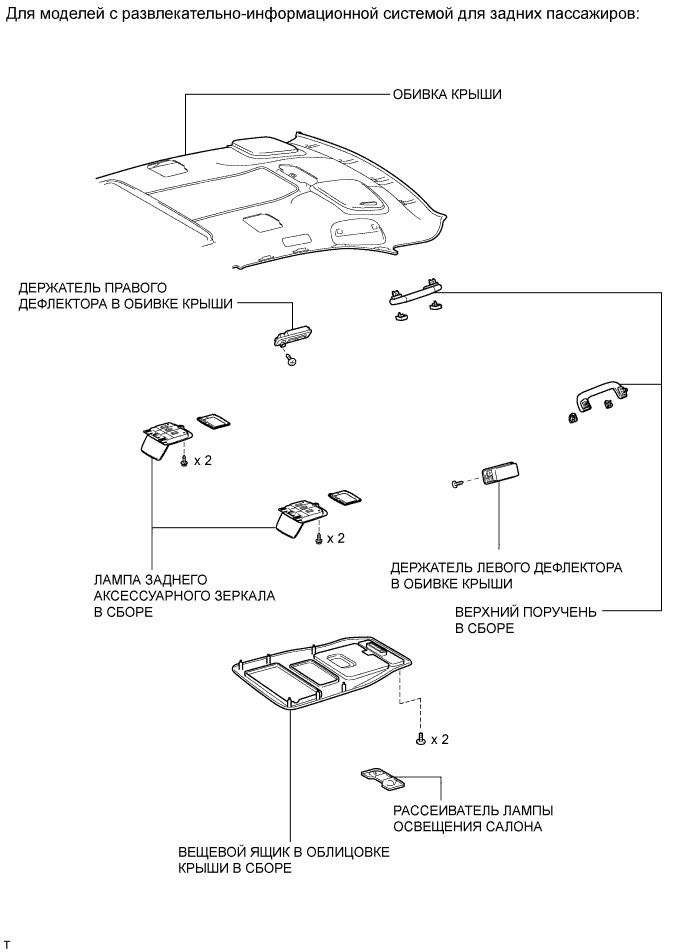 Для моделей с развлекательно-информационной системой для задних пассажиров:

ОБИВКА КРЫШИ

ДЕРЖАТЕЛЬ ПРАВОГО ДЕФЛЕКТОРА В ОБИВКЕ КРЫШИ

x 2

x 2

ЛАМПА ЗАДНЕГО АКСЕССУАРНОГО ЗЕРКАЛА В СБОРЕ

ДЕРЖАТЕЛЬ ЛЕВОГО ДЕФЛЕКТОРА В ОБИВКЕ КРЫШИ

ВЕРХНИЙ ПОРУЧЕНЬ В СБОРЕ

x 2

РАССЕИВАТЕЛЬ ЛАМПЫ ОСВЕЩЕНИЯ САЛОНА

ВЕЩЕВОЙ ЯЩИК В ОБЛИЦОВКЕ КРЫШИ В СБОРЕ

T