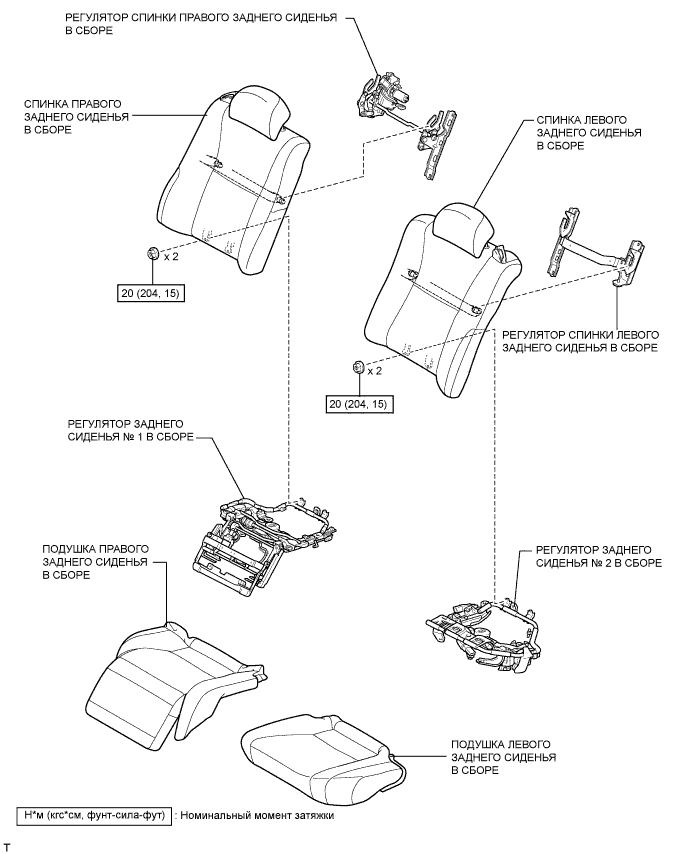 РЕГУЛЯТОР СПИНКИ ПРАВОГО ЗАДНЕГО СИДЕНЬЯ В СБОРЕ

СПИНКА ПРАВОГО ЗАДНЕГО СИДЕНЬЯ В СБОРЕ

СПИНКА ЛЕВОГО ЗАДНЕГО СИДЕНЬЯ В СБОРЕ

x 2

20 (204, 15)

РЕГУЛЯТОР СПИНКИ ЛЕВОГО ЗАДНЕГО СИДЕНЬЯ В СБОРЕ

x 2

20 (204, 15)

РЕГУЛЯТОР ЗАДНЕГО СИДЕНЬЯ № 1 В СБОРЕ

ПОДУШКА ПРАВОГО ЗАДНЕГО СИДЕНЬЯ В СБОРЕ

РЕГУЛЯТОР ЗАДНЕГО СИДЕНЬЯ № 2 В СБОРЕ

ПОДУШКА ЛЕВОГО ЗАДНЕГО СИДЕНЬЯ В СБОРЕ

Н*м (кгс*см, фунт-сила-фут) : Номинальный момент затяжки

T