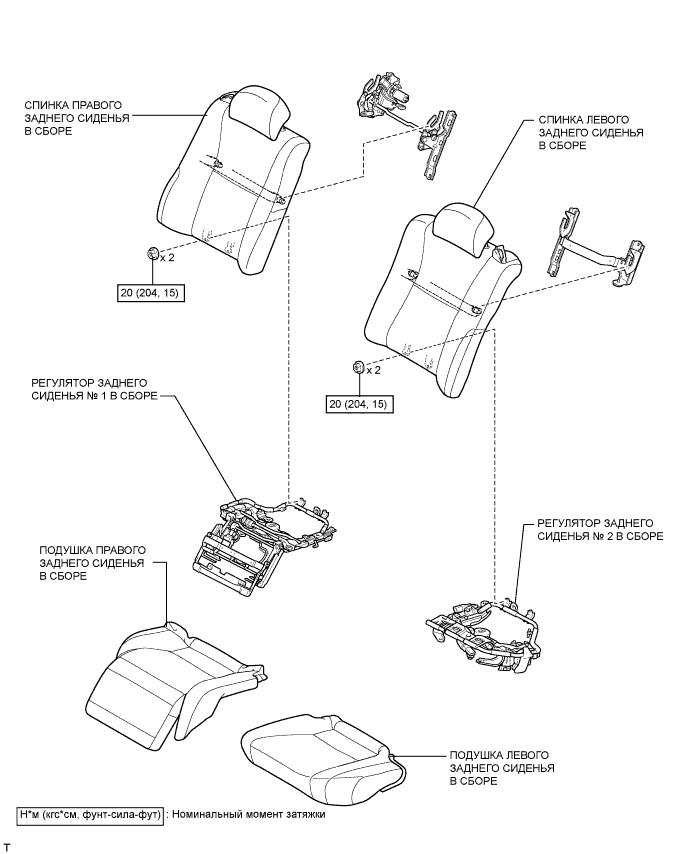 СПИНКА ПРАВОГО ЗАДНЕГО СИДЕНЬЯ В СБОРЕ

СПИНКА ЛЕВОГО ЗАДНЕГО СИДЕНЬЯ В СБОРЕ

x 2

20 (204, 15)

x 2

20 (204, 15)

РЕГУЛЯТОР ЗАДНЕГО СИДЕНЬЯ № 1 В СБОРЕ

РЕГУЛЯТОР ЗАДНЕГО СИДЕНЬЯ № 2 В СБОРЕ

ПОДУШКА ПРАВОГО ЗАДНЕГО СИДЕНЬЯ В СБОРЕ

ПОДУШКА ЛЕВОГО ЗАДНЕГО СИДЕНЬЯ В СБОРЕ

Н*м (кгс*см, фунт-сила-фут) : Номинальный момент затяжки

T