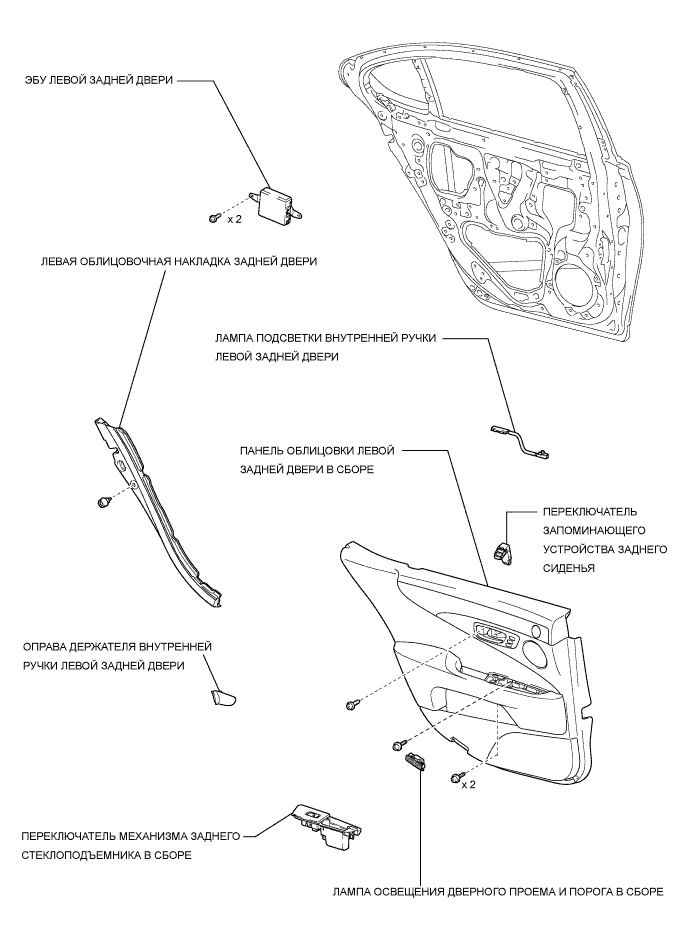 ЭБУ ЛЕВОЙ ЗАДНЕЙ ДВЕРИ

x 2

ЛЕВАЯ ОБЛИЦОВОЧНАЯ НАКЛАДКА ЗАДНЕЙ ДВЕРИ

ЛАМПА ПОДСВЕТКИ ВНУТРЕННЕЙ РУЧКИ ЛЕВОЙ ЗАДНЕЙ ДВЕРИ

ПАНЕЛЬ ОБЛИЦОВКИ ЛЕВОЙ ЗАДНЕЙ ДВЕРИ В СБОРЕ

ПЕРЕКЛЮЧАТЕЛЬ ЗАПОМИНАЮЩЕГО УСТРОЙСТВА ЗАДНЕГО СИДЕНЬЯ

ОПРАВА ДЕРЖАТЕЛЯ ВНУТРЕННЕЙ РУЧКИ ЛЕВОЙ ЗАДНЕЙ ДВЕРИ

x 2

ПЕРЕКЛЮЧАТЕЛЬ МЕХАНИЗМА ЗАДНЕГО СТЕКЛОПОДЪЕМНИКА В СБОРЕ

ЛАМПА ОСВЕЩЕНИЯ ДВЕРНОГО ПРОЕМА И ПОРОГА В СБОРЕ