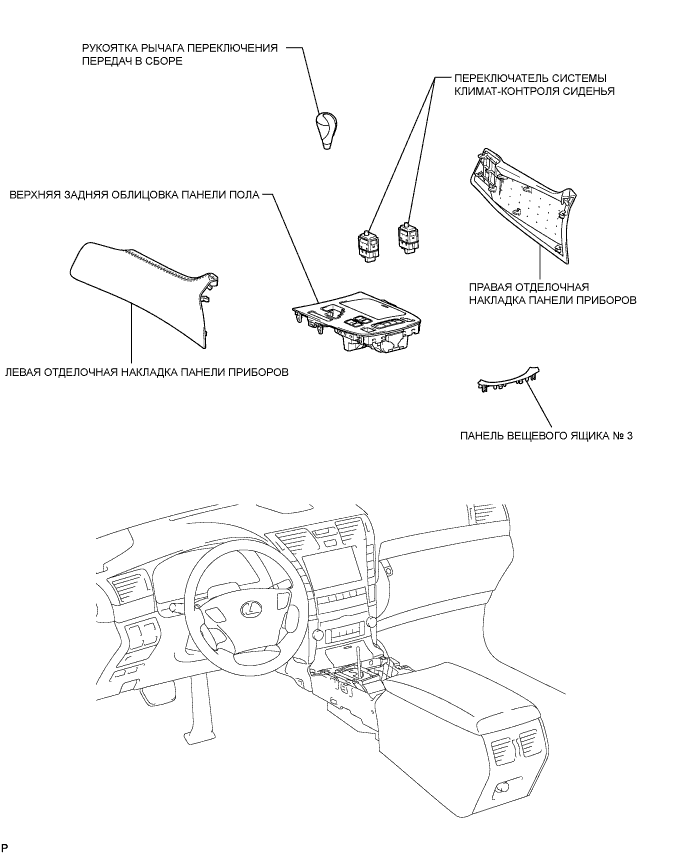 РУКОЯТКА РЫЧАГА ПЕРЕКЛЮЧЕНИЯ ПЕРЕДАЧ В СБОРЕ

ПЕРЕКЛЮЧАТЕЛЬ СИСТЕМЫ КЛИМАТ-КОНТРОЛЯ СИДЕНЬЯ

ВЕРХНЯЯ ЗАДНЯЯ ОБЛИЦОВКА ПАНЕЛИ ПОЛА

ПРАВАЯ ОТДЕЛОЧНАЯ НАКЛАДКА ПАНЕЛИ ПРИБОРОВ

ЛЕВАЯ ОТДЕЛОЧНАЯ НАКЛАДКА ПАНЕЛИ ПРИБОРОВ

ПАНЕЛЬ ВЕЩЕВОГО ЯЩИКА № 3

P