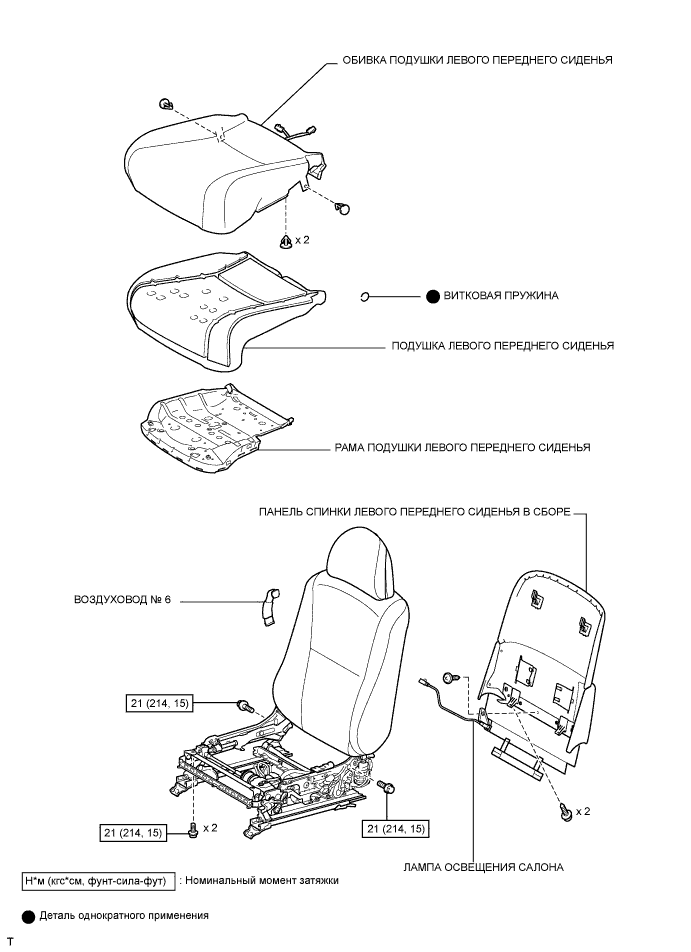 ОБИВКА ПОДУШКИ ЛЕВОГО ПЕРЕДНЕГО СИДЕНЬЯ

x 2

ВИТКОВАЯ ПРУЖИНА

ПОДУШКА ЛЕВОГО ПЕРЕДНЕГО СИДЕНЬЯ

РАМА ПОДУШКИ ЛЕВОГО ПЕРЕДНЕГО СИДЕНЬЯ

ПАНЕЛЬ СПИНКИ ЛЕВОГО ПЕРЕДНЕГО СИДЕНЬЯ В СБОРЕ

ВОЗДУХОВОД № 6

21 (214, 15)

21 (214, 15)

x 2

21 (214, 15)

x 2

ЛАМПА ОСВЕЩЕНИЯ САЛОНА

Н*м (кгс*см, фунт-сила-фут) : Номинальный момент затяжки

Деталь однократного применения

T