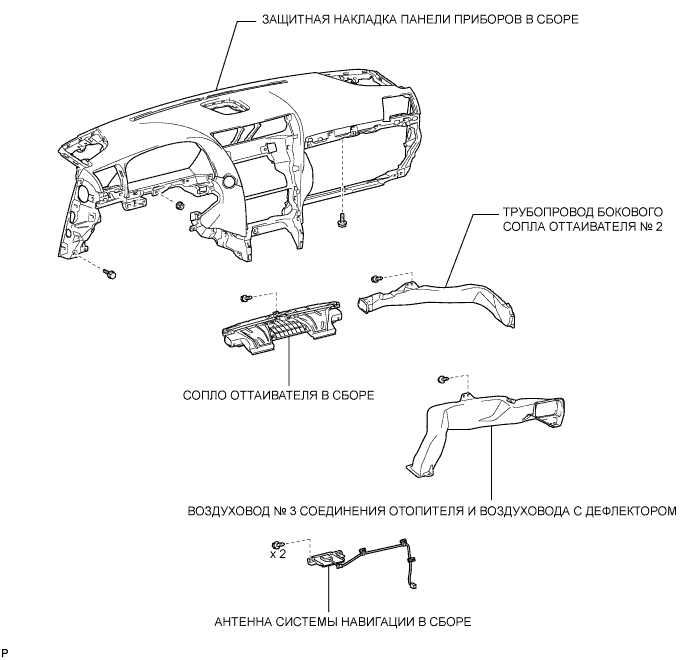 ЗАЩИТНАЯ НАКЛАДКА ПАНЕЛИ ПРИБОРОВ В СБОРЕ

ТРУБОПРОВОД БОКОВОГО СОПЛА ОТТАИВАТЕЛЯ № 2

СОПЛО ОТТАИВАТЕЛЯ В СБОРЕ

ВОЗДУХОВОД № 3 СОЕДИНЕНИЯ ОТОПИТЕЛЯ И ВОЗДУХОВОДА С ДЕФЛЕКТОРОМ

x 2

АНТЕННА СИСТЕМЫ НАВИГАЦИИ В СБОРЕ

P