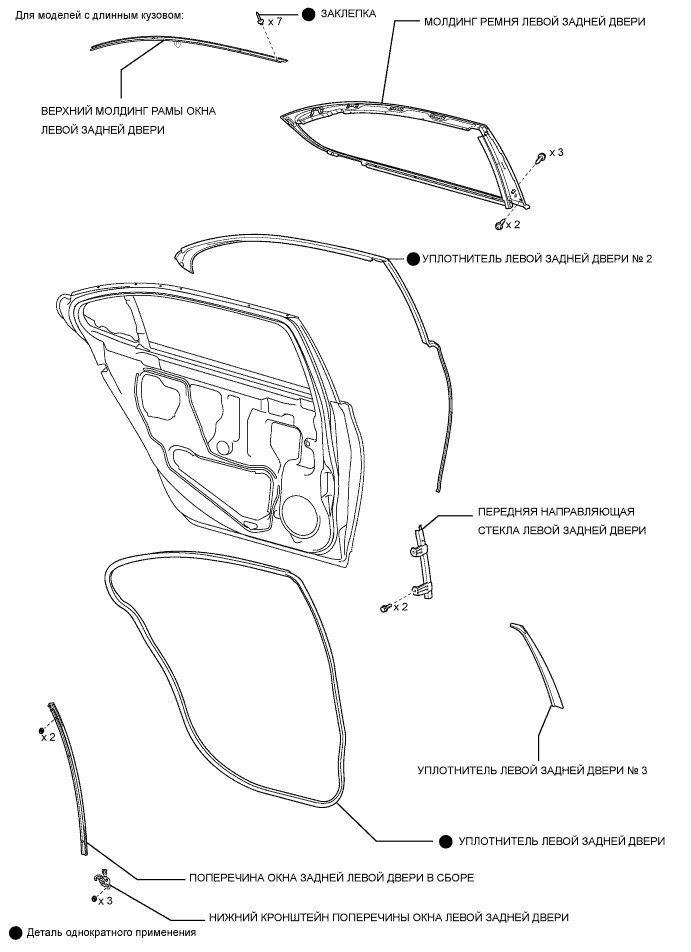 Для моделей с длинным кузовом:

x 7

● ЗАКЛЕПКА

МОЛДИНГ РЕМНЯ ЛЕВОЙ ЗАДНЕЙ ДВЕРИ

ВЕРХНИЙ МОЛДИНГ РАМЫ ОКНА ЛЕВОЙ ЗАДНЕЙ ДВЕРИ

x 3

x 2

● УПЛОТНИТЕЛЬ ЛЕВОЙ ЗАДНЕЙ ДВЕРИ № 2

ПЕРЕДНЯЯ НАПРАВЛЯЮЩАЯ СТЕКЛА ЛЕВОЙ ЗАДНЕЙ ДВЕРИ

x 2

x 2

УПЛОТНИТЕЛЬ ЛЕВОЙ ЗАДНЕЙ ДВЕРИ № 3

● УПЛОТНИТЕЛЬ ЛЕВОЙ ЗАДНЕЙ ДВЕРИ

ПОПЕРЕЧИНА ОКНА ЗАДНЕЙ ЛЕВОЙ ДВЕРИ В СБОРЕ

x 3

НИЖНИЙ КРОНШТЕЙН ПОПЕРЕЧИНЫ ОКНА ЛЕВОЙ ЗАДНЕЙ ДВЕРИ

● Деталь однократного применения