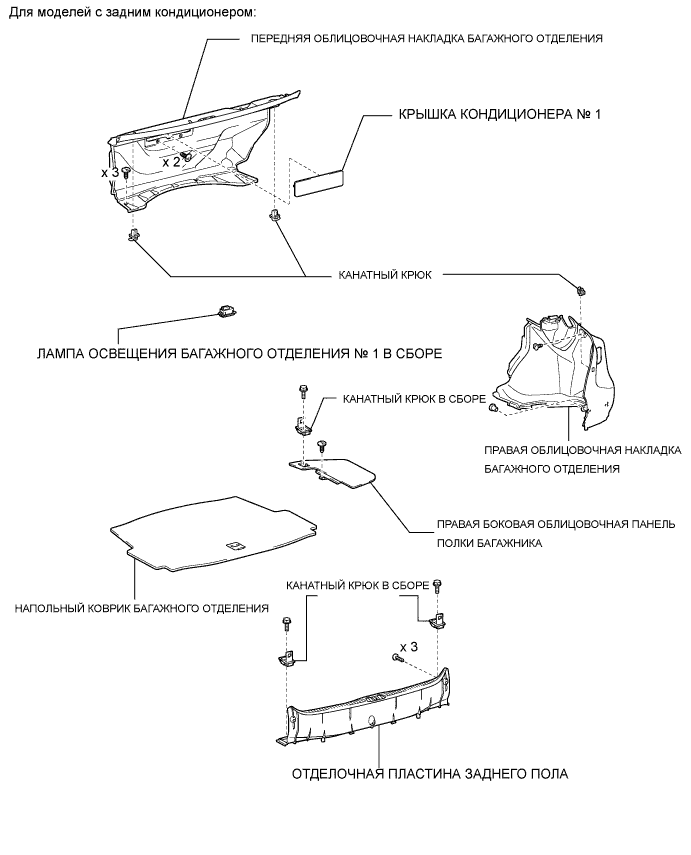 Для моделей с задним кондиционером:

ПЕРЕДНЯЯ ОБЛИЦОВОЧНАЯ НАКЛАДКА БАГАЖНОГО ОТДЕЛЕНИЯ

КРЫШКА КОНДИЦИОНЕРА № 1

x 2

x 3

КАНАТНЫЙ КРЮК

ЛАМПА ОСВЕЩЕНИЯ БАГАЖНОГО ОТДЕЛЕНИЯ № 1 В СБОРЕ

КАНАТНЫЙ КРЮК В СБОРЕ

ПРАВАЯ ОБЛИЦОВОЧНАЯ НАКЛАДКА БАГАЖНОГО ОТДЕЛЕНИЯ

ПРАВАЯ БОКОВАЯ ОБЛИЦОВОЧНАЯ ПАНЕЛЬ ПОЛКИ БАГАЖНИКА

НАПОЛЬНЫЙ КОВРИК БАГАЖНОГО ОТДЕЛЕНИЯ

КАНАТНЫЙ КРЮК В СБОРЕ

x 3

ОТДЕЛОЧНАЯ ПЛАСТИНА ЗАДНЕГО ПОЛА