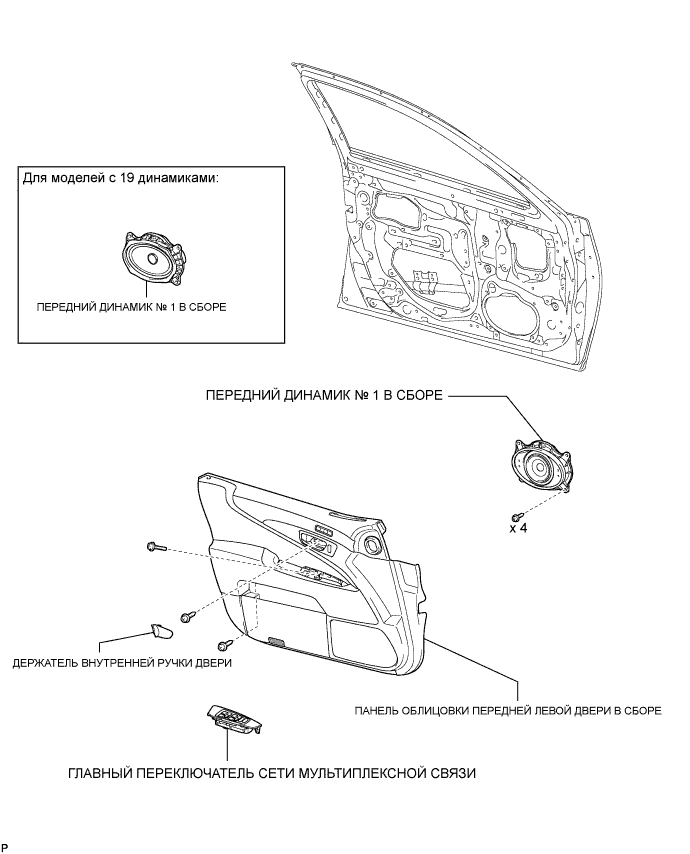 Для моделей с 19 динамиками:

ПЕРЕДНИЙ ДИНАМИК № 1 В СБОРЕ

ПЕРЕДНИЙ ДИНАМИК № 1 В СБОРЕ

x 4

ДЕРЖАТЕЛЬ ВНУТРЕННЕЙ РУЧКИ ДВЕРИ

ПАНЕЛЬ ОБЛИЦОВКИ ПЕРЕДНЕЙ ЛЕВОЙ ДВЕРИ В СБОРЕ

ГЛАВНЫЙ ПЕРЕКЛЮЧАТЕЛЬ СЕТИ МУЛЬТИПЛЕКСНОЙ СВЯЗИ

P