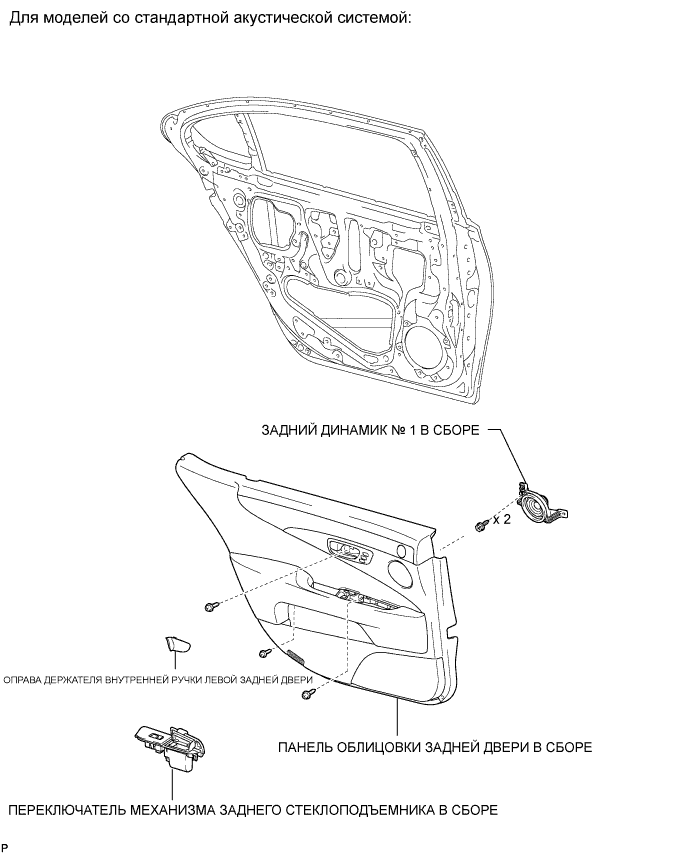 Для моделей со стандартной акустической системой:

ЗАДНИЙ ДИНАМИК № 1 В СБОРЕ

x 2

ОПРАВА ДЕРЖАТЕЛЯ ВНУТРЕННЕЙ РУЧКИ ЛЕВОЙ ЗАДНЕЙ ДВЕРИ

ПАНЕЛЬ ОБЛИЦОВКИ ЗАДНЕЙ ДВЕРИ В СБОРЕ

ПЕРЕКЛЮЧАТЕЛЬ МЕХАНИЗМА ЗАДНЕГО СТЕКЛОПОДЪЕМНИКА В СБОРЕ

P