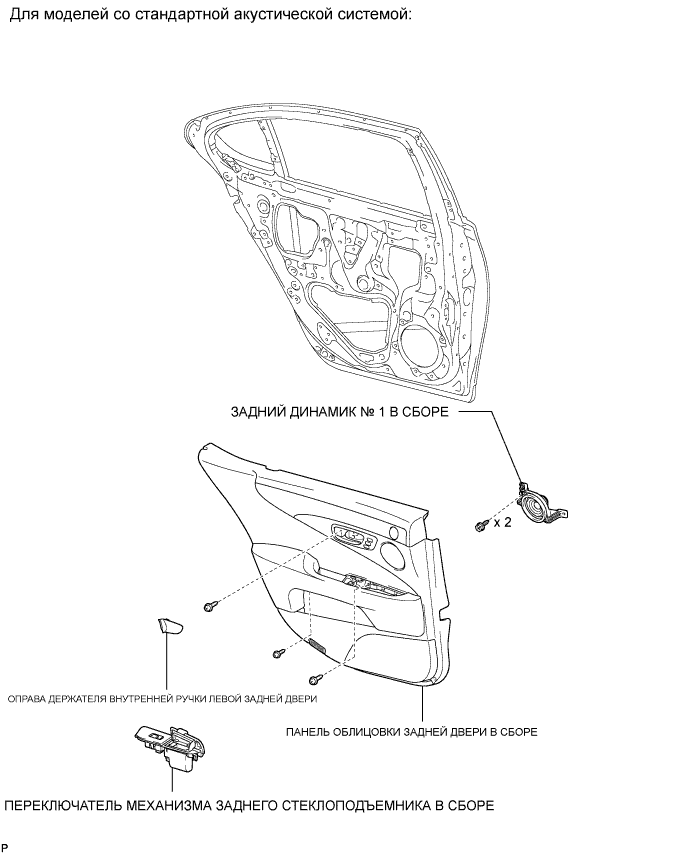 Для моделей со стандартной акустической системой:

ЗАДНИЙ ДИНАМИК № 1 В СБОРЕ

x 2

ОПРАВА ДЕРЖАТЕЛЯ ВНУТРЕННЕЙ РУЧКИ ЛЕВОЙ ЗАДНЕЙ ДВЕРИ

ПАНЕЛЬ ОБЛИЦОВКИ ЗАДНЕЙ ДВЕРИ В СБОРЕ

ПЕРЕКЛЮЧАТЕЛЬ МЕХАНИЗМА ЗАДНЕГО СТЕКЛОПОДЪЕМНИКА В СБОРЕ

P