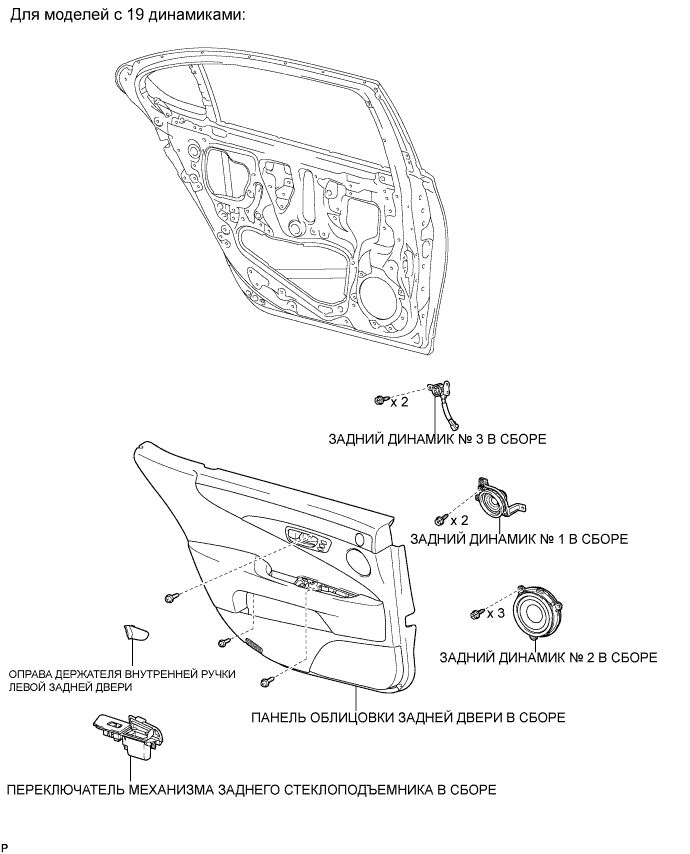 Для моделей с 19 динамиками:

x 2

ЗАДНИЙ ДИНАМИК № 3 В СБОРЕ

x 2

ЗАДНИЙ ДИНАМИК № 1 В СБОРЕ

x 3

ЗАДНИЙ ДИНАМИК № 2 В СБОРЕ

ОПРАВА ДЕРЖАТЕЛЯ ВНУТРЕННЕЙ РУЧКИ ЛЕВОЙ ЗАДНЕЙ ДВЕРИ

ПАНЕЛЬ ОБЛИЦОВКИ ЗАДНЕЙ ДВЕРИ В СБОРЕ

ПЕРЕКЛЮЧАТЕЛЬ МЕХАНИЗМА ЗАДНЕГО СТЕКЛОПОДЪЕМНИКА В СБОРЕ

P