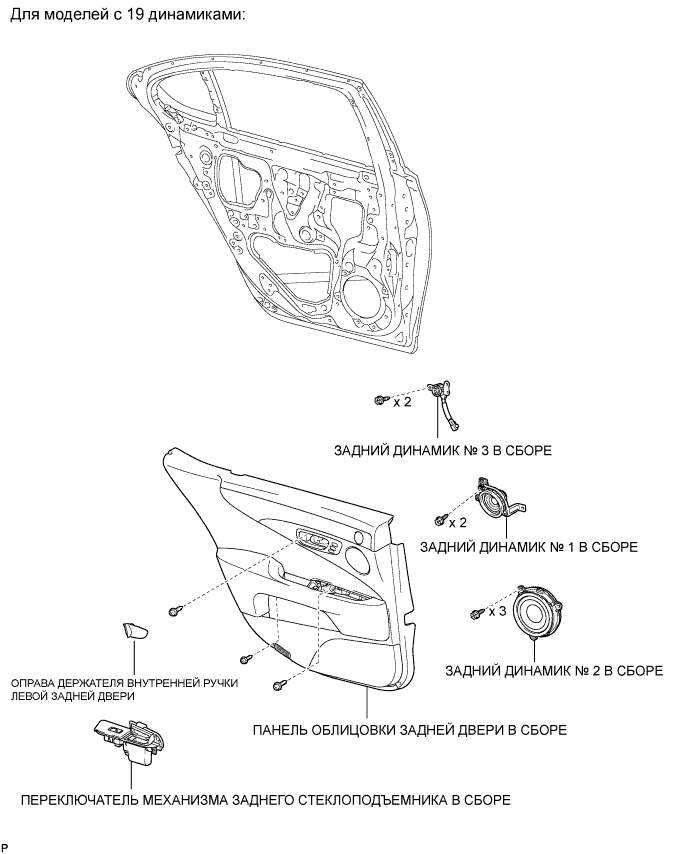 Для моделей с 19 динамиками:

x 2

ЗАДНИЙ ДИНАМИК № 3 В СБОРЕ

x 2

ЗАДНИЙ ДИНАМИК № 1 В СБОРЕ

x 3

ЗАДНИЙ ДИНАМИК № 2 В СБОРЕ

ОПРАВА ДЕРЖАТЕЛЯ ВНУТРЕННЕЙ РУЧКИ ЛЕВОЙ ЗАДНЕЙ ДВЕРИ

ПАНЕЛЬ ОБЛИЦОВКИ ЗАДНЕЙ ДВЕРИ В СБОРЕ

ПЕРЕКЛЮЧАТЕЛЬ МЕХАНИЗМА ЗАДНЕГО СТЕКЛОПОДЪЕМНИКА В СБОРЕ

P