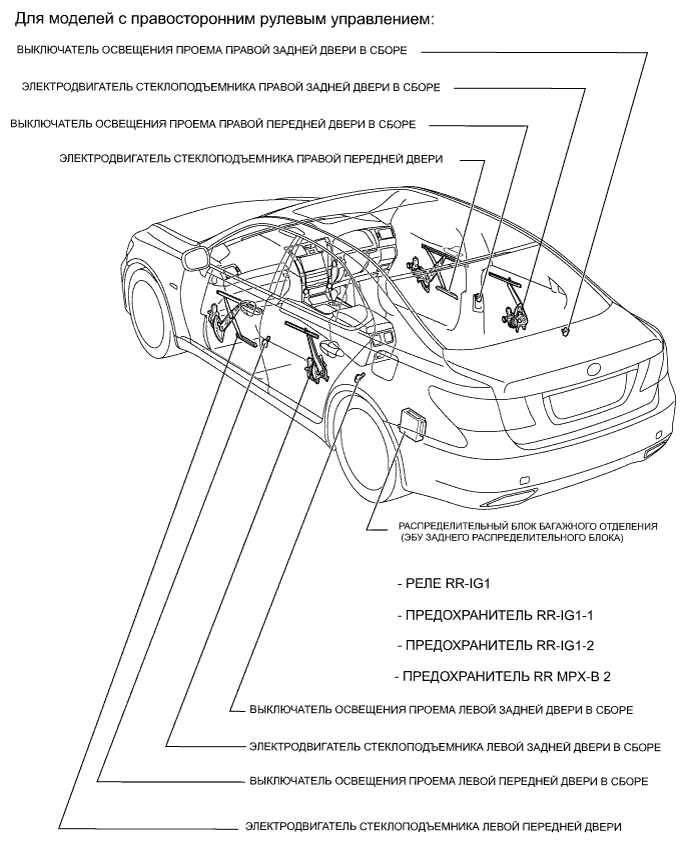 Для моделей с правосторонним рулевым управлением:

ВЫКЛЮЧАТЕЛЬ ОСВЕЩЕНИЯ ПРОЕМА ПРАВОЙ ЗАДНЕЙ ДВЕРИ В СБОРЕ

ЭЛЕКТРОДВИГАТЕЛЬ СТЕКЛОПОДЪЕМНИКА ПРАВОЙ ЗАДНЕЙ ДВЕРИ В СБОРЕ

ВЫКЛЮЧАТЕЛЬ ОСВЕЩЕНИЯ ПРОЕМА ПРАВОЙ ПЕРЕДНЕЙ ДВЕРИ В СБОРЕ

ЭЛЕКТРОДВИГАТЕЛЬ СТЕКЛОПОДЪЕМНИКА ПРАВОЙ ПЕРЕДНЕЙ ДВЕРИ

РАСПРЕДЕЛИТЕЛЬНЫЙ БЛОК БАГАЖНОГО ОТДЕЛЕНИЯ (ЭБУ ЗАДНЕГО РАСПРЕДЕЛИТЕЛЬНОГО БЛОКА)

- РЕЛЕ RR-IG1

- ПРЕДОХРАНИТЕЛЬ RR-IG1-1

- ПРЕДОХРАНИТЕЛЬ RR-IG1-2

- ПРЕДОХРАНИТЕЛЬ RR MPX-B 2

ВЫКЛЮЧАТЕЛЬ ОСВЕЩЕНИЯ ПРОЕМА ЛЕВОЙ ЗАДНЕЙ ДВЕРИ В СБОРЕ

ЭЛЕКТРОДВИГАТЕЛЬ СТЕКЛОПОДЪЕМНИКА ЛЕВОЙ ЗАДНЕЙ ДВЕРИ В СБОРЕ

ВЫКЛЮЧАТЕЛЬ ОСВЕЩЕНИЯ ПРОЕМА ЛЕВОЙ ПЕРЕДНЕЙ ДВЕРИ В СБОРЕ

ЭЛЕКТРОДВИГАТЕЛЬ СТЕКЛОПОДЪЕМНИКА ЛЕВОЙ ПЕРЕДНЕЙ ДВЕРИ