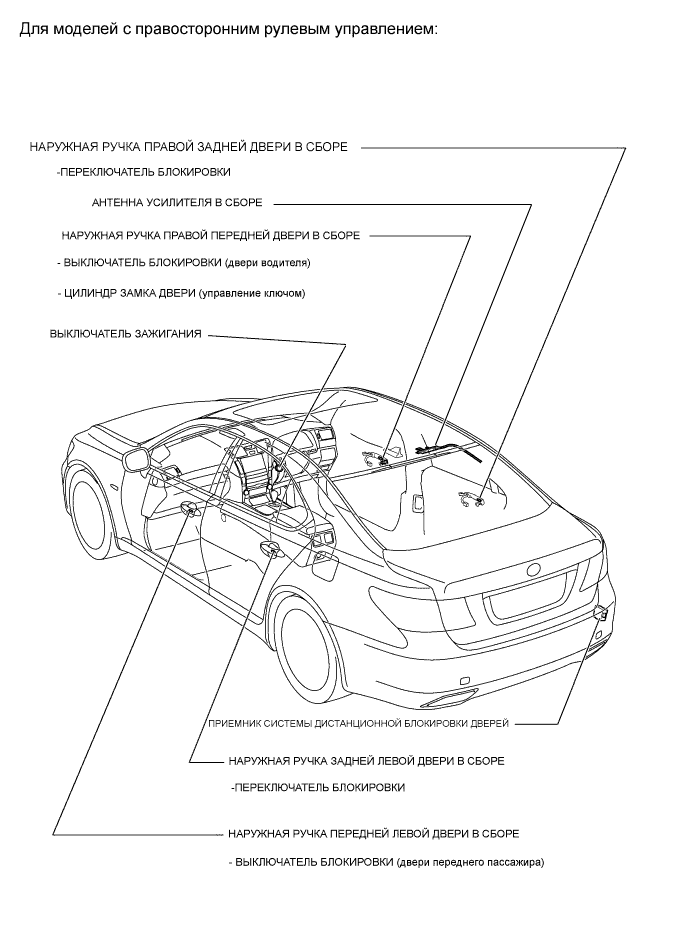 Для моделей с правосторонним рулевым управлением:

НАРУЖНАЯ РУЧКА ПРАВОЙ ЗАДНЕЙ ДВЕРИ В СБОРЕ

-ПЕРЕКЛЮЧАТЕЛЬ БЛОКИРОВКИ

АНТЕННА УСИЛИТЕЛЯ В СБОРЕ

НАРУЖНАЯ РУЧКА ПРАВОЙ ПЕРЕДНЕЙ ДВЕРИ В СБОРЕ

- ВЫКЛЮЧАТЕЛЬ БЛОКИРОВКИ (двери водителя)

- ЦИЛИНДР ЗАМКА ДВЕРИ (управление ключом)

ВЫКЛЮЧАТЕЛЬ ЗАЖИГАНИЯ

ПРИЕМНИК СИСТЕМЫ ДИСТАНЦИОННОЙ БЛОКИРОВКИ ДВЕРЕЙ

НАРУЖНАЯ РУЧКА ЗАДНЕЙ ЛЕВОЙ ДВЕРИ В СБОРЕ

-ПЕРЕКЛЮЧАТЕЛЬ БЛОКИРОВКИ

НАРУЖНАЯ РУЧКА ПЕРЕДНЕЙ ЛЕВОЙ ДВЕРИ В СБОРЕ

- ВЫКЛЮЧАТЕЛЬ БЛОКИРОВКИ (двери переднего пассажира)