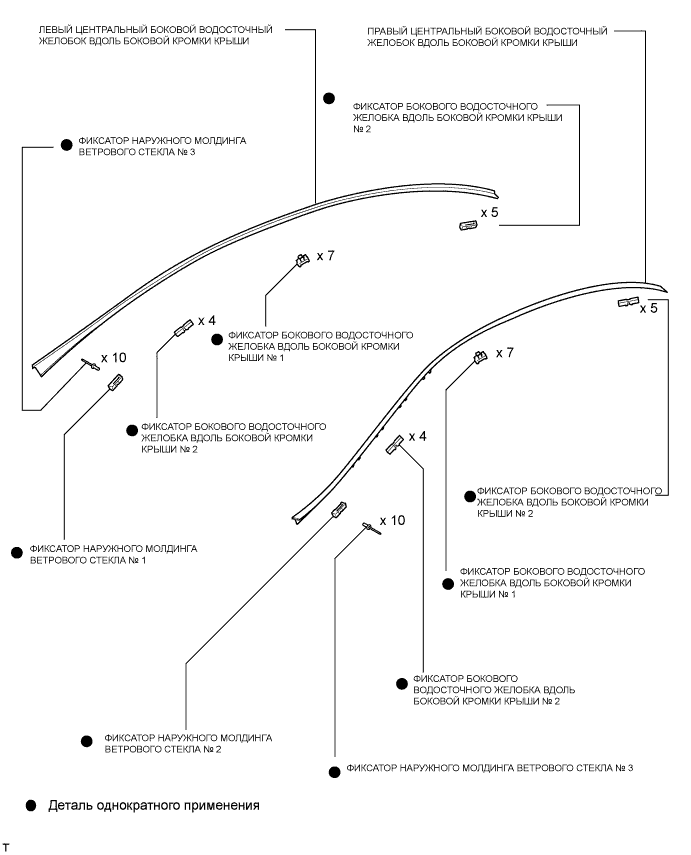 ЛЕВЫЙ ЦЕНТРАЛЬНЫЙ БОКОВОЙ ВОДОСТОЧНЫЙ ЖЕЛОБОК ВДОЛЬ БОКОВОЙ КРОМКИ КРЫШИ

ПРАВЫЙ ЦЕНТРАЛЬНЫЙ БОКОВОЙ ВОДОСТОЧНЫЙ ЖЕЛОБОК ВДОЛЬ БОКОВОЙ КРОМКИ КРЫШИ

ФИКСАТОР БОКОВОГО ВОДОСТОЧНОГО ЖЕЛОБКА ВДОЛЬ БОКОВОЙ КРОМКИ КРЫШИ № 2

ФИКСАТОР НАРУЖНОГО МОЛДИНГА ВЕТРОВОГО СТЕКЛА № 3

x 5

x 7

x 5

x 4

ФИКСАТОР БОКОВОГО ВОДОСТОЧНОГО ЖЕЛОБКА ВДОЛЬ БОКОВОЙ КРОМКИ КРЫШИ № 1

x 10

x 7

ФИКСАТОР БОКОВОГО ВОДОСТОЧНОГО ЖЕЛОБКА ВДОЛЬ БОКОВОЙ КРОМКИ КРЫШИ № 2

x 4

ФИКСАТОР БОКОВОГО ВОДОСТОЧНОГО ЖЕЛОБКА ВДОЛЬ БОКОВОЙ КРОМКИ КРЫШИ № 2

x 10

ФИКСАТОР НАРУЖНОГО МОЛДИНГА ВЕТРОВОГО СТЕКЛА № 1

ФИКСАТОР БОКОВОГО ВОДОСТОЧНОГО ЖЕЛОБКА ВДОЛЬ БОКОВОЙ КРОМКИ КРЫШИ № 1

ФИКСАТОР БОКОВОГО ВОДОСТОЧНОГО ЖЕЛОБКА ВДОЛЬ БОКОВОЙ КРОМКИ КРЫШИ № 2

ФИКСАТОР НАРУЖНОГО МОЛДИНГА ВЕТРОВОГО СТЕКЛА № 2

ФИКСАТОР НАРУЖНОГО МОЛДИНГА ВЕТРОВОГО СТЕКЛА № 3

Деталь однократного применения

T