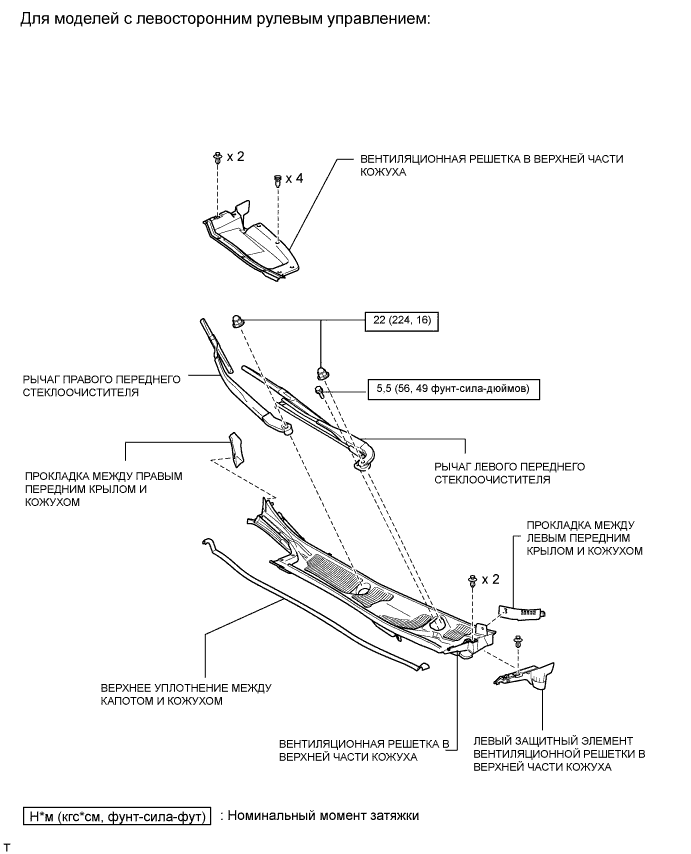 Для моделей с левосторонним рулевым управлением:

x 2

x 4

ВЕНТИЛЯЦИОННАЯ РЕШЕТКА В ВЕРХНЕЙ ЧАСТИ КОЖУХА

22 (224, 16)

РЫЧАГ ПРАВОГО ПЕРЕДНЕГО СТЕКЛООЧИСТИТЕЛЯ

5,5 (56, 49 фунт-сила-дюймов)

ПРОКЛАДКА МЕЖДУ ПРАВЫМ ПЕРЕДНИМ КРЫЛОМ И КОЖУХОМ

РЫЧАГ ЛЕВОГО ПЕРЕДНЕГО СТЕКЛООЧИСТИТЕЛЯ

ПРОКЛАДКА МЕЖДУ ЛЕВЫМ ПЕРЕДНИМ КРЫЛОМ И КОЖУХОМ

x 2

ВЕРХНЕЕ УПЛОТНЕНИЕ МЕЖДУ КАПОТОМ И КОЖУХОМ

ВЕНТИЛЯЦИОННАЯ РЕШЕТКА В ВЕРХНЕЙ ЧАСТИ КОЖУХА

ЛЕВЫЙ ЗАЩИТНЫЙ ЭЛЕМЕНТ ВЕНТИЛЯЦИОННОЙ РЕШЕТКИ В ВЕРХНЕЙ ЧАСТИ КОЖУХА

Н*м (кгс*см, фунт-сила-фут) : Номинальный момент затяжки

T