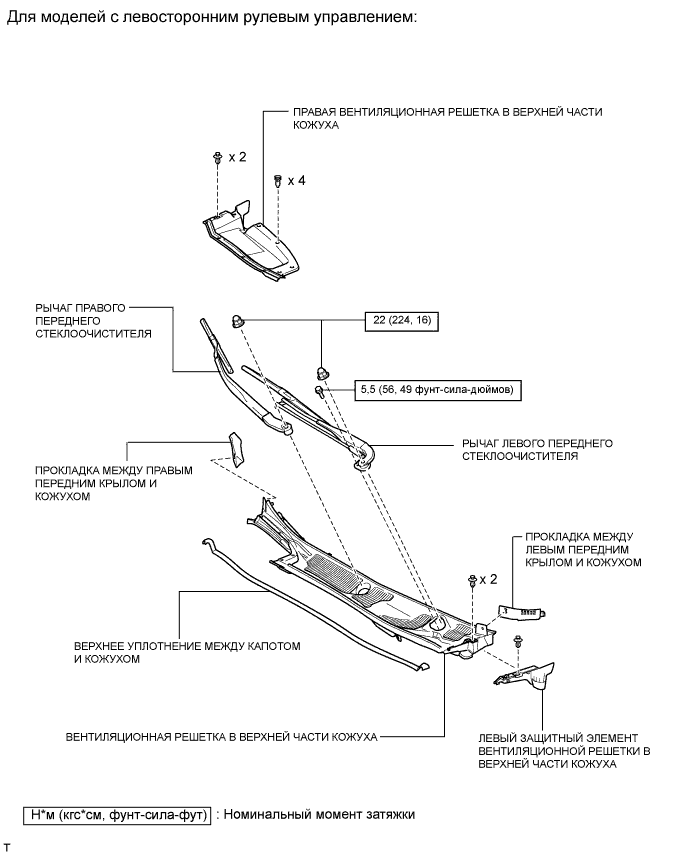 Для моделей с левосторонним рулевым управлением:

ПРАВАЯ ВЕНТИЛЯЦИОННАЯ РЕШЕТКА В ВЕРХНЕЙ ЧАСТИ КОЖУХА

x 2

x 4

РЫЧАГ ПРАВОГО ПЕРЕДНЕГО СТЕКЛООЧИСТИТЕЛЯ

22 (224, 16)

5,5 (56, 49 фунт-сила-дюймов)

РЫЧАГ ЛЕВОГО ПЕРЕДНЕГО СТЕКЛООЧИСТИТЕЛЯ

ПРОКЛАДКА МЕЖДУ ПРАВЫМ ПЕРЕДНИМ КРЫЛОМ И КОЖУХОМ

ПРОКЛАДКА МЕЖДУ ЛЕВЫМ ПЕРЕДНИМ КРЫЛОМ И КОЖУХОМ

x 2

ВЕРХНЕЕ УПЛОТНЕНИЕ МЕЖДУ КАПОТОМ И КОЖУХОМ

ВЕНТИЛЯЦИОННАЯ РЕШЕТКА В ВЕРХНЕЙ ЧАСТИ КОЖУХА

ЛЕВЫЙ ЗАЩИТНЫЙ ЭЛЕМЕНТ ВЕНТИЛЯЦИОННОЙ РЕШЕТКИ В ВЕРХНЕЙ ЧАСТИ КОЖУХА

Н*м (кгс*см, фунт-сила-фут) : Номинальный момент затяжки

T