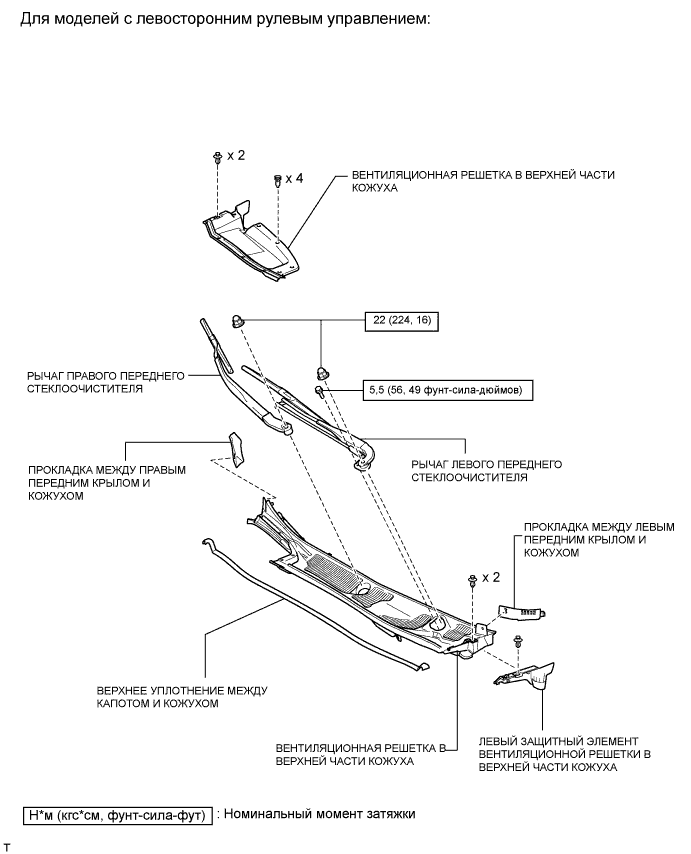 Для моделей с левосторонним рулевым управлением:

x 2

x 4

ВЕНТИЛЯЦИОННАЯ РЕШЕТКА В ВЕРХНЕЙ ЧАСТИ КОЖУХА

22 (224, 16)

РЫЧАГ ПРАВОГО ПЕРЕДНЕГО СТЕКЛООЧИСТИТЕЛЯ

5,5 (56, 49 фунт-сила-дюймов)

ПРОКЛАДКА МЕЖДУ ПРАВЫМ ПЕРЕДНИМ КРЫЛОМ И КОЖУХОМ

РЫЧАГ ЛЕВОГО ПЕРЕДНЕГО СТЕКЛООЧИСТИТЕЛЯ

ПРОКЛАДКА МЕЖДУ ЛЕВЫМ ПЕРЕДНИМ КРЫЛОМ И КОЖУХОМ

x 2

ВЕРХНЕЕ УПЛОТНЕНИЕ МЕЖДУ КАПОТОМ И КОЖУХОМ

ВЕНТИЛЯЦИОННАЯ РЕШЕТКА В ВЕРХНЕЙ ЧАСТИ КОЖУХА

ЛЕВЫЙ ЗАЩИТНЫЙ ЭЛЕМЕНТ ВЕНТИЛЯЦИОННОЙ РЕШЕТКИ В ВЕРХНЕЙ ЧАСТИ КОЖУХА

Н*м (кгс*см, фунт-сила-фут) : Номинальный момент затяжки

T