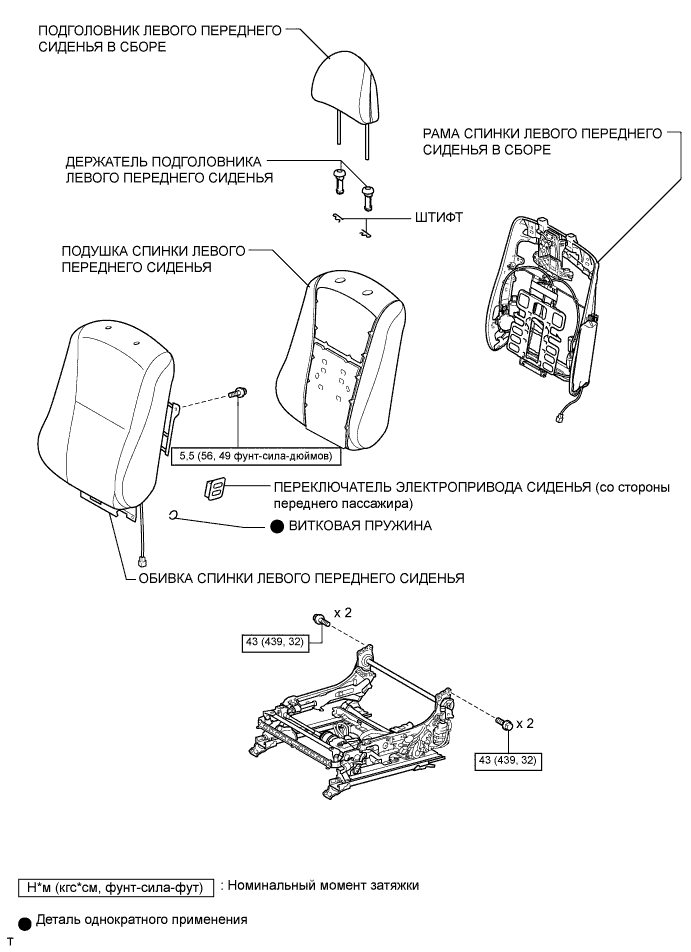 ПОДГОЛОВНИК ЛЕВОГО ПЕРЕДНЕГО СИДЕНЬЯ В СБОРЕ

РАМА СПИНКИ ЛЕВОГО ПЕРЕДНЕГО СИДЕНЬЯ В СБОРЕ

ДЕРЖАТЕЛЬ ПОДГОЛОВНИКА ЛЕВОГО ПЕРЕДНЕГО СИДЕНЬЯ

ШТИФТ

ПОДУШКА СПИНКИ ЛЕВОГО ПЕРЕДНЕГО СИДЕНЬЯ

5,5 (56, 49 фунт-сила-дюймов)

ПЕРЕКЛЮЧАТЕЛЬ ЭЛЕКТРОПРИВОДА СИДЕНЬЯ (со стороны переднего пассажира)

ВИТКОВАЯ ПРУЖИНА

ОБИВКА СПИНКИ ЛЕВОГО ПЕРЕДНЕГО СИДЕНЬЯ

x 2

43 (439, 32)

x 2

43 (439, 32)

Н*м (кгс*см, фунт-сила-фут) : Номинальный момент затяжки

Деталь однократного применения

T