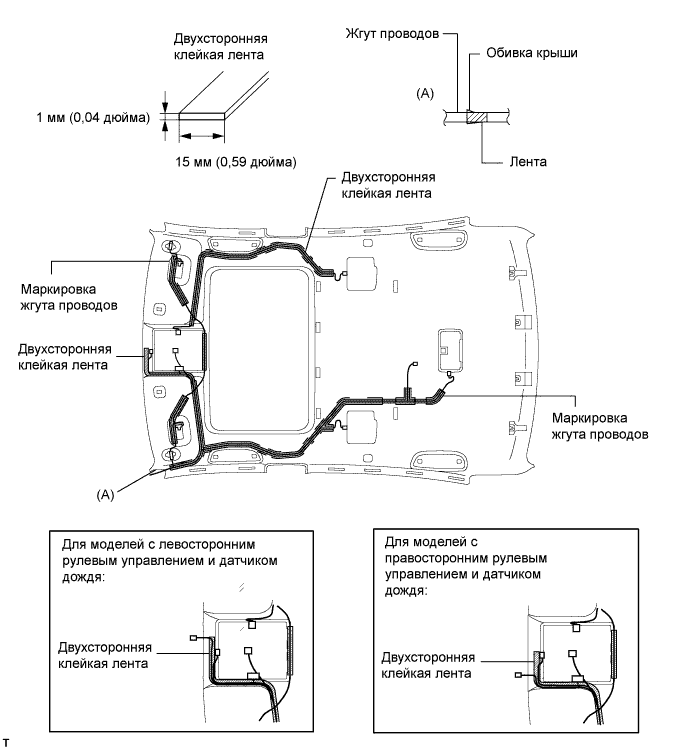 Двухсторонняя клейкая лента

1 мм (0,04 дюйма)

15 мм (0,59 дюйма)

Жгут проводов

Обивка крыши

(A)

Лента

Двухсторонняя клейкая лента

Маркировка жгута проводов

Двухсторонняя клейкая лента

Маркировка жгута проводов

(A)

Для моделей с левосторонним рулевым управлением и датчиком дождя:

Двухсторонняя клейкая лента

Для моделей с правосторонним рулевым управлением и датчиком дождя:

Двухсторонняя клейкая лента

T