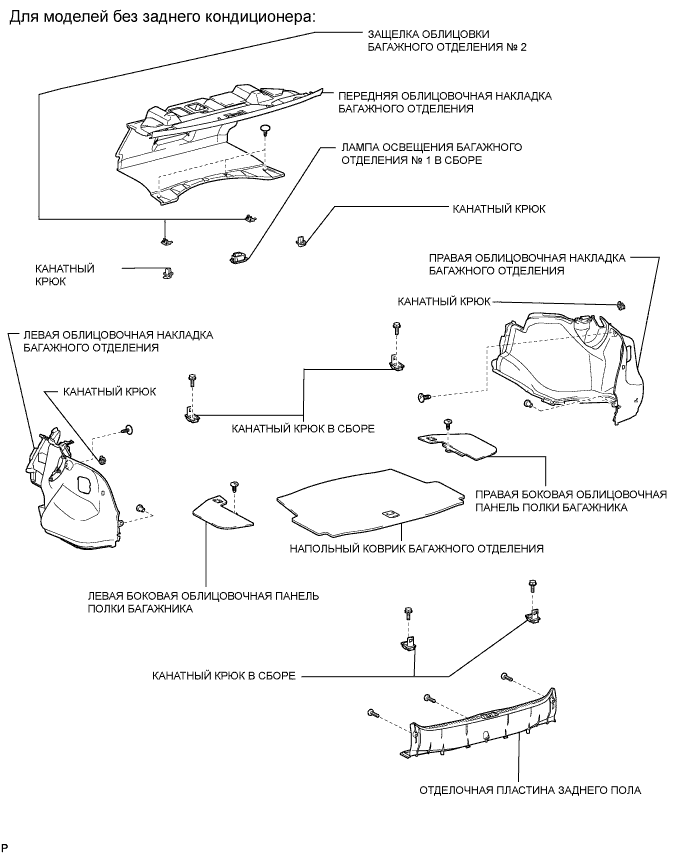 Для моделей без заднего кондиционера:

ЗАЩЕЛКА ОБЛИЦОВКИ БАГАЖНОГО ОТДЕЛЕНИЯ № 2

ПЕРЕДНЯЯ ОБЛИЦОВОЧНАЯ НАКЛАДКА БАГАЖНОГО ОТДЕЛЕНИЯ

ЛАМПА ОСВЕЩЕНИЯ БАГАЖНОГО ОТДЕЛЕНИЯ № 1 В СБОРЕ

КАНАТНЫЙ КРЮК

КАНАТНЫЙ КРЮК

ПРАВАЯ ОБЛИЦОВОЧНАЯ НАКЛАДКА БАГАЖНОГО ОТДЕЛЕНИЯ

КАНАТНЫЙ КРЮК

ЛЕВАЯ ОБЛИЦОВОЧНАЯ НАКЛАДКА БАГАЖНОГО ОТДЕЛЕНИЯ

КАНАТНЫЙ КРЮК

КАНАТНЫЙ КРЮК В СБОРЕ

ПРАВАЯ БОКОВАЯ ОБЛИЦОВОЧНАЯ ПАНЕЛЬ ПОЛКИ БАГАЖНИКА

НАПОЛЬНЫЙ КОВРИК БАГАЖНОГО ОТДЕЛЕНИЯ

ЛЕВАЯ БОКОВАЯ ОБЛИЦОВОЧНАЯ ПАНЕЛЬ ПОЛКИ БАГАЖНИКА

КАНАТНЫЙ КРЮК В СБОРЕ

ОТДЕЛОЧНАЯ ПЛАСТИНА ЗАДНЕГО ПОЛА

P