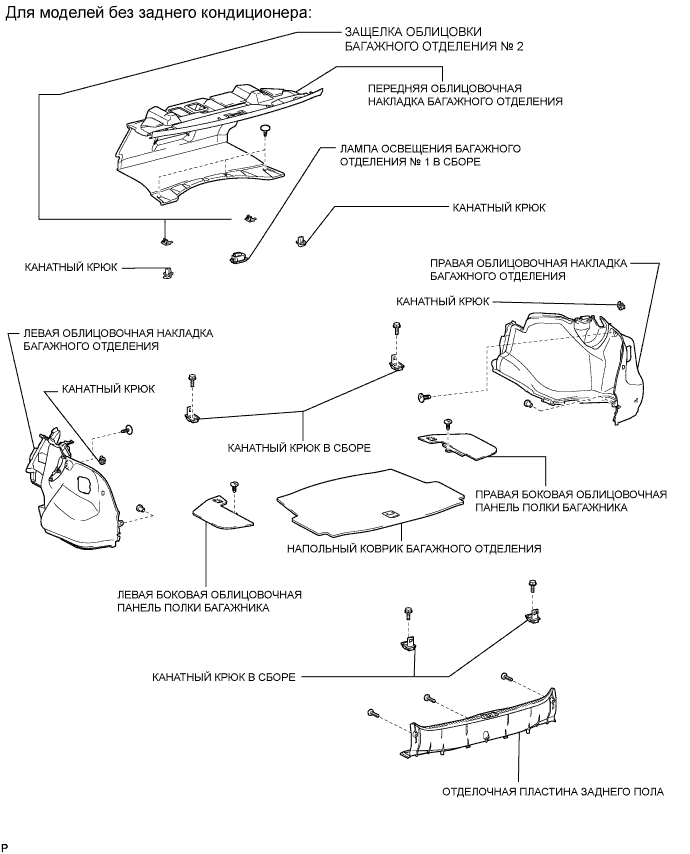 Для моделей без заднего кондиционера:

ЗАЩЕЛКА ОБЛИЦОВКИ БАГАЖНОГО ОТДЕЛЕНИЯ № 2

ПЕРЕДНЯЯ ОБЛИЦОВОЧНАЯ НАКЛАДКА БАГАЖНОГО ОТДЕЛЕНИЯ

ЛАМПА ОСВЕЩЕНИЯ БАГАЖНОГО ОТДЕЛЕНИЯ № 1 В СБОРЕ

КАНАТНЫЙ КРЮК

КАНАТНЫЙ КРЮК

ПРАВАЯ ОБЛИЦОВОЧНАЯ НАКЛАДКА БАГАЖНОГО ОТДЕЛЕНИЯ

КАНАТНЫЙ КРЮК

ЛЕВАЯ ОБЛИЦОВОЧНАЯ НАКЛАДКА БАГАЖНОГО ОТДЕЛЕНИЯ

КАНАТНЫЙ КРЮК

КАНАТНЫЙ КРЮК В СБОРЕ

ПРАВАЯ БОКОВАЯ ОБЛИЦОВОЧНАЯ ПАНЕЛЬ ПОЛКИ БАГАЖНИКА

НАПОЛЬНЫЙ КОВРИК БАГАЖНОГО ОТДЕЛЕНИЯ

ЛЕВАЯ БОКОВАЯ ОБЛИЦОВОЧНАЯ ПАНЕЛЬ ПОЛКИ БАГАЖНИКА

КАНАТНЫЙ КРЮК В СБОРЕ

ОТДЕЛОЧНАЯ ПЛАСТИНА ЗАДНЕГО ПОЛА

P