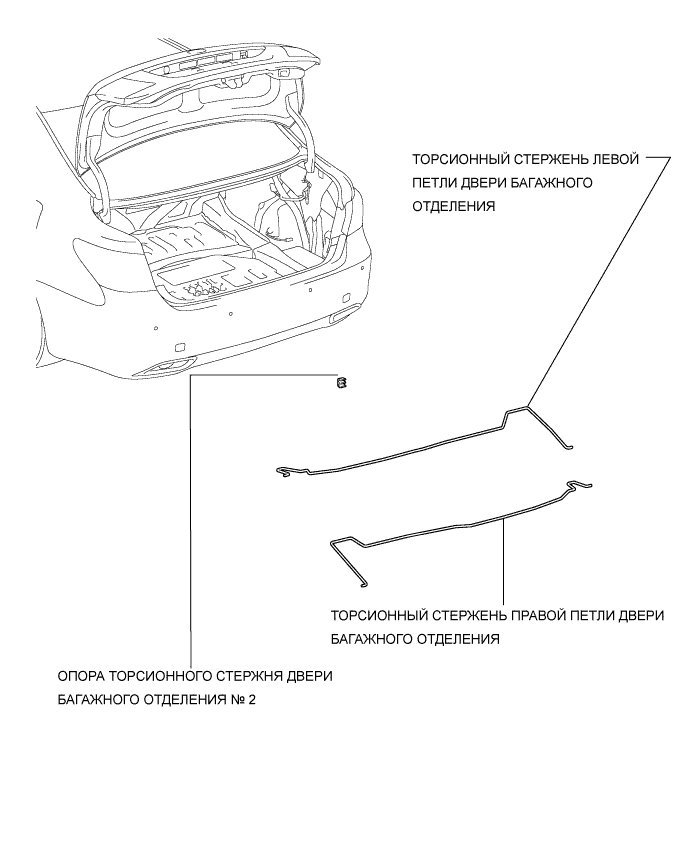 ТОРСИОННЫЙ СТЕРЖЕНЬ ЛЕВОЙ ПЕТЛИ ДВЕРИ БАГАЖНОГО ОТДЕЛЕНИЯ

ТОРСИОННЫЙ СТЕРЖЕНЬ ПРАВОЙ ПЕТЛИ ДВЕРИ БАГАЖНОГО ОТДЕЛЕНИЯ

ОПОРА ТОРСИОННОГО СТЕРЖНЯ ДВЕРИ БАГАЖНОГО ОТДЕЛЕНИЯ № 2