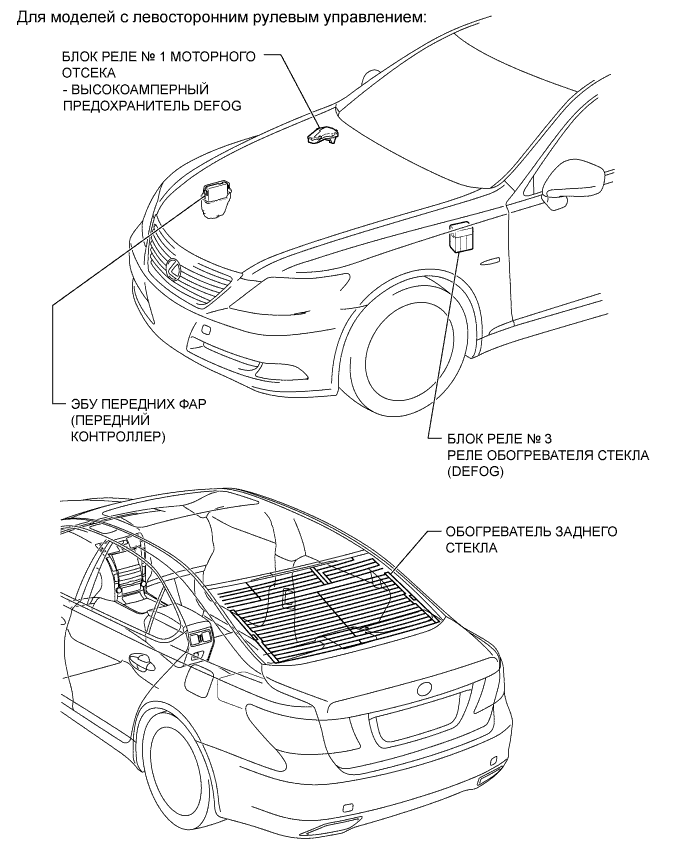 Для моделей с левосторонним рулевым управлением:

БЛОК РЕЛЕ № 1 МОТОРНОГО ОТСЕКА
- ВЫСОКОАМПЕРНЫЙ ПРЕДОХРАНИТЕЛЬ DEFOG

ЭБУ ПЕРЕДНИХ ФАР (ПЕРЕДНИЙ КОНТРОЛЛЕР)

БЛОК РЕЛЕ № 3
РЕЛЕ ОБОГРЕВАТЕЛЯ СТЕКЛА (DEFOG)

ОБОГРЕВАТЕЛЬ ЗАДНЕГО СТЕКЛА