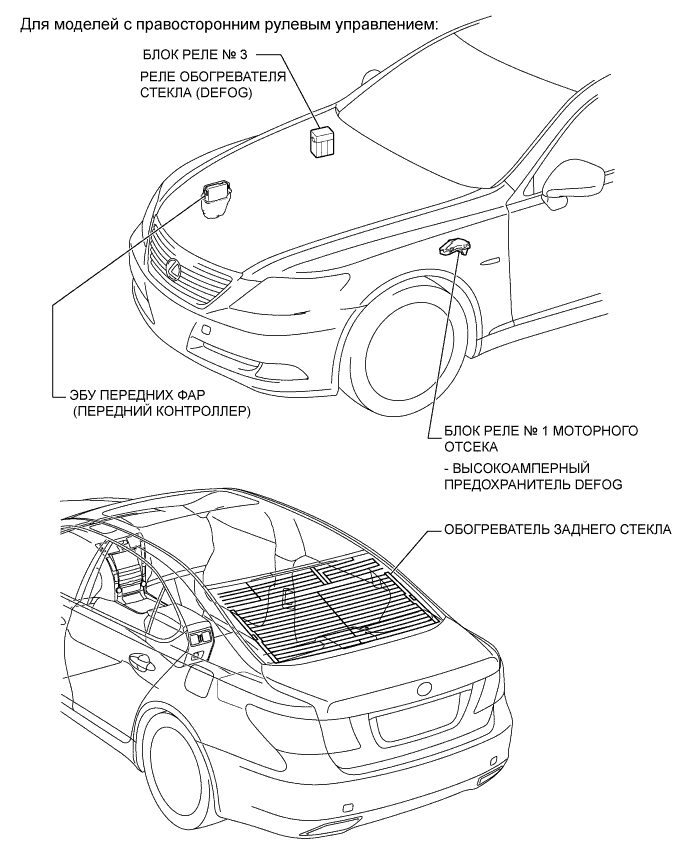 Для моделей с правосторонним рулевым управлением:

БЛОК РЕЛЕ № 3

РЕЛЕ ОБОГРЕВАТЕЛЯ СТЕКЛА (DEFOG)

ЭБУ ПЕРЕДНИХ ФАР (ПЕРЕДНИЙ КОНТРОЛЛЕР)

БЛОК РЕЛЕ № 1 МОТОРНОГО ОТСЕКА

- ВЫСОКОАМПЕРНЫЙ ПРЕДОХРАНИТЕЛЬ DEFOG

ОБОГРЕВАТЕЛЬ ЗАДНЕГО СТЕКЛА