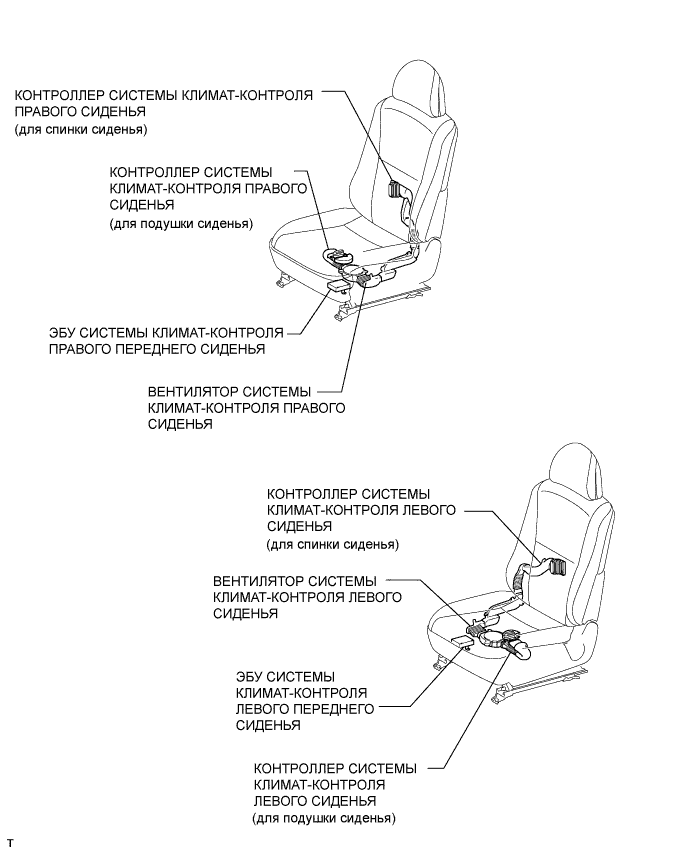 КОНТРОЛЛЕР СИСТЕМЫ КЛИМАТ-КОНТРОЛЯ ПРАВОГО СИДЕНЬЯ
(для спинки сиденья)

КОНТРОЛЛЕР СИСТЕМЫ КЛИМАТ-КОНТРОЛЯ ПРАВОГО СИДЕНЬЯ
(для подушки сиденья)

ЭБУ СИСТЕМЫ КЛИМАТ-КОНТРОЛЯ ПРАВОГО ПЕРЕДНЕГО СИДЕНЬЯ

ВЕНТИЛЯТОР СИСТЕМЫ КЛИМАТ-КОНТРОЛЯ ПРАВОГО СИДЕНЬЯ

КОНТРОЛЛЕР СИСТЕМЫ КЛИМАТ-КОНТРОЛЯ ЛЕВОГО СИДЕНЬЯ
(для спинки сиденья)

ВЕНТИЛЯТОР СИСТЕМЫ КЛИМАТ-КОНТРОЛЯ ЛЕВОГО СИДЕНЬЯ

ЭБУ СИСТЕМЫ КЛИМАТ-КОНТРОЛЯ ЛЕВОГО ПЕРЕДНЕГО СИДЕНЬЯ

КОНТРОЛЛЕР СИСТЕМЫ КЛИМАТ-КОНТРОЛЯ ЛЕВОГО СИДЕНЬЯ
(для подушки сиденья)

T