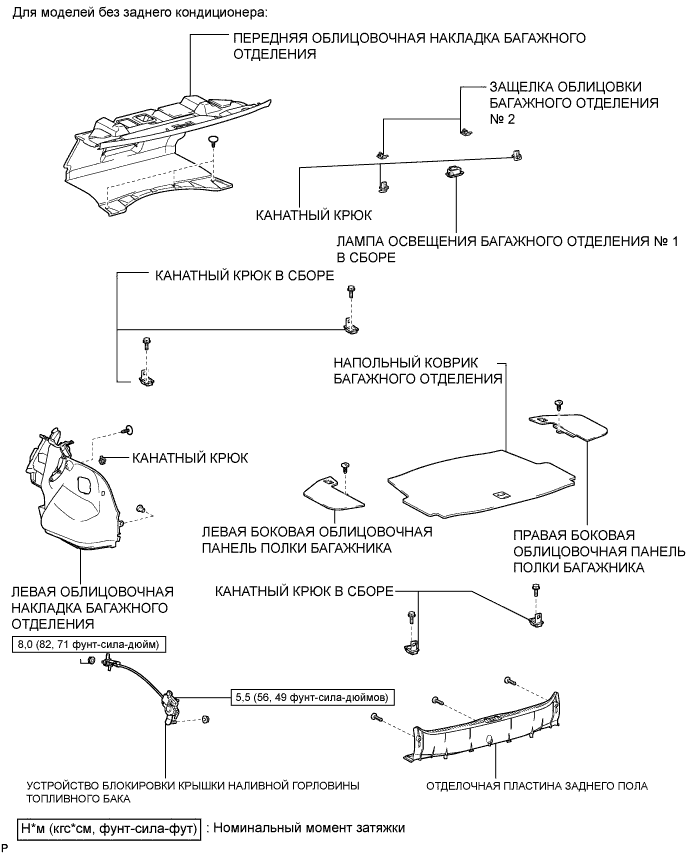 Для моделей без заднего кондиционера:

ПЕРЕДНЯЯ ОБЛИЦОВОЧНАЯ НАКЛАДКА БАГАЖНОГО ОТДЕЛЕНИЯ

ЗАЩЕЛКА ОБЛИЦОВКИ БАГАЖНОГО ОТДЕЛЕНИЯ № 2

КАНАТНЫЙ КРЮК

ЛАМПА ОСВЕЩЕНИЯ БАГАЖНОГО ОТДЕЛЕНИЯ № 1 В СБОРЕ

КАНАТНЫЙ КРЮК В СБОРЕ

НАПОЛЬНЫЙ КОВРИК БАГАЖНОГО ОТДЕЛЕНИЯ

КАНАТНЫЙ КРЮК

ЛЕВАЯ БОКОВАЯ ОБЛИЦОВОЧНАЯ ПАНЕЛЬ ПОЛКИ БАГАЖНИКА

ПРАВАЯ БОКОВАЯ ОБЛИЦОВОЧНАЯ ПАНЕЛЬ ПОЛКИ БАГАЖНИКА

ЛЕВАЯ ОБЛИЦОВОЧНАЯ НАКЛАДКА БАГАЖНОГО ОТДЕЛЕНИЯ

КАНАТНЫЙ КРЮК В СБОРЕ

8,0 (82, 71 фунт-сила-дюйм)

5,5 (56, 49 фунт-сила-дюймов)

УСТРОЙСТВО БЛОКИРОВКИ КРЫШКИ НАЛИВНОЙ ГОРЛОВИНЫ ТОПЛИВНОГО БАКА

ОТДЕЛОЧНАЯ ПЛАСТИНА ЗАДНЕГО ПОЛА

Н*м (кгс*см, фунт-сила-фут) : Номинальный момент затяжки

P