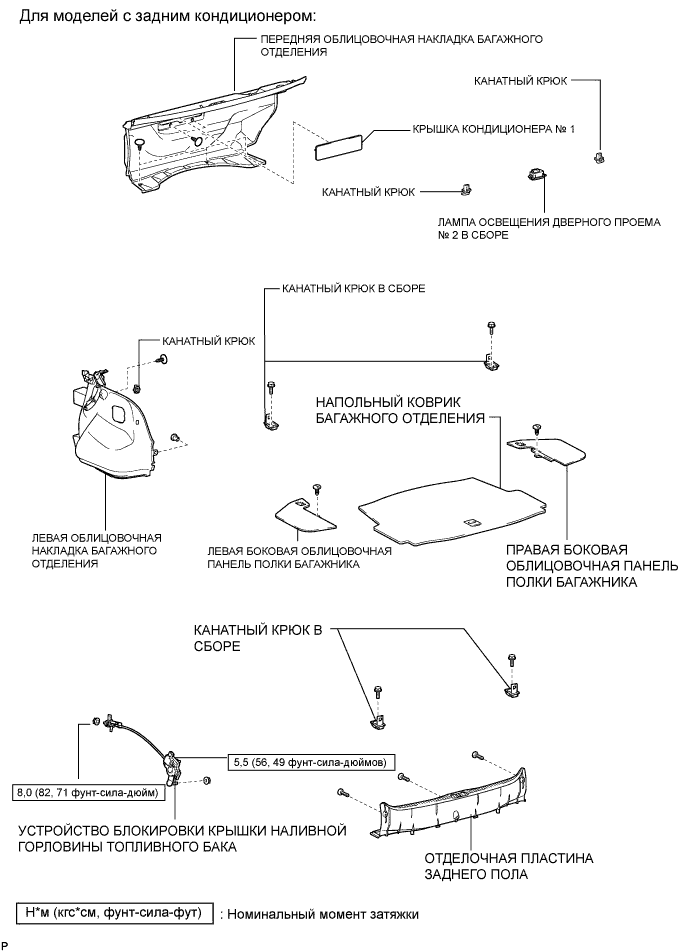 Для моделей с задним кондиционером:

ПЕРЕДНЯЯ ОБЛИЦОВОЧНАЯ НАКЛАДКА БАГАЖНОГО ОТДЕЛЕНИЯ

КАНАТНЫЙ КРЮК

КРЫШКА КОНДИЦИОНЕРА № 1

КАНАТНЫЙ КРЮК

ЛАМПА ОСВЕЩЕНИЯ ДВЕРНОГО ПРОЕМА № 2 В СБОРЕ

КАНАТНЫЙ КРЮК В СБОРЕ

КАНАТНЫЙ КРЮК

НАПОЛЬНЫЙ КОВРИК БАГАЖНОГО ОТДЕЛЕНИЯ

ЛЕВАЯ ОБЛИЦОВОЧНАЯ НАКЛАДКА БАГАЖНОГО ОТДЕЛЕНИЯ

ЛЕВАЯ БОКОВАЯ ОБЛИЦОВОЧНАЯ ПАНЕЛЬ ПОЛКИ БАГАЖНИКА

ПРАВАЯ БОКОВАЯ ОБЛИЦОВОЧНАЯ ПАНЕЛЬ ПОЛКИ БАГАЖНИКА

КАНАТНЫЙ КРЮК В СБОРЕ

5,5 (56, 49 фунт-сила-дюймов)

8,0 (82, 71 фунт-сила-дюйм)

УСТРОЙСТВО БЛОКИРОВКИ КРЫШКИ НАЛИВНОЙ ГОРЛОВИНЫ ТОПЛИВНОГО БАКА

ОТДЕЛОЧНАЯ ПЛАСТИНА ЗАДНЕГО ПОЛА

Н*м (кгс*см, фунт-сила-фут) : Номинальный момент затяжки

P