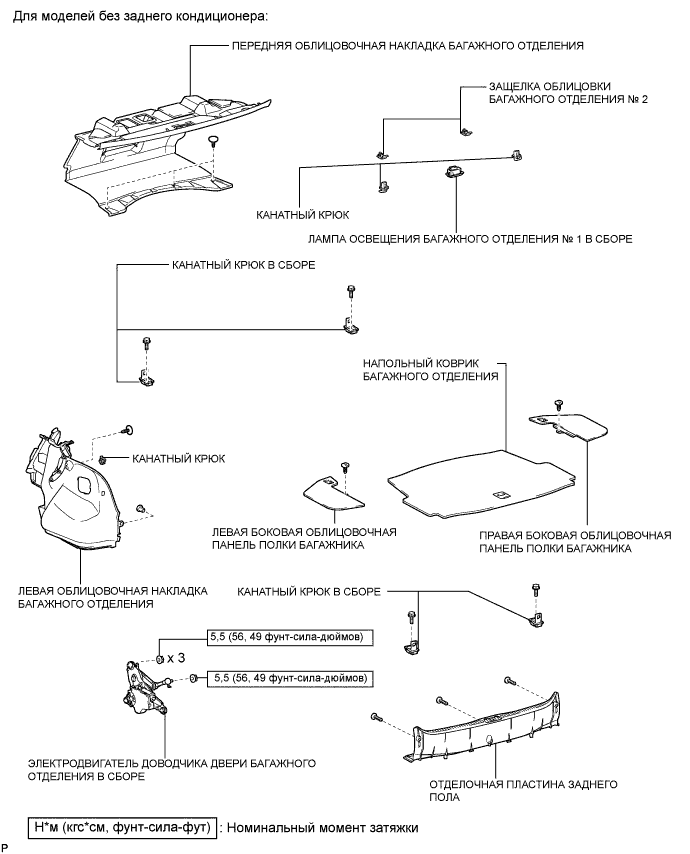 Для моделей без заднего кондиционера:

ПЕРЕДНЯЯ ОБЛИЦОВОЧНАЯ НАКЛАДКА БАГАЖНОГО ОТДЕЛЕНИЯ

ЗАЩЕЛКА ОБЛИЦОВКИ БАГАЖНОГО ОТДЕЛЕНИЯ № 2

КАНАТНЫЙ КРЮК

ЛАМПА ОСВЕЩЕНИЯ БАГАЖНОГО ОТДЕЛЕНИЯ № 1 В СБОРЕ

КАНАТНЫЙ КРЮК В СБОРЕ

НАПОЛЬНЫЙ КОВРИК БАГАЖНОГО ОТДЕЛЕНИЯ

КАНАТНЫЙ КРЮК

ЛЕВАЯ БОКОВАЯ ОБЛИЦОВОЧНАЯ ПАНЕЛЬ ПОЛКИ БАГАЖНИКА

ПРАВАЯ БОКОВАЯ ОБЛИЦОВОЧНАЯ ПАНЕЛЬ ПОЛКИ БАГАЖНИКА

ЛЕВАЯ ОБЛИЦОВОЧНАЯ НАКЛАДКА БАГАЖНОГО ОТДЕЛЕНИЯ

КАНАТНЫЙ КРЮК В СБОРЕ

5,5 (56, 49 фунт-сила-дюймов)

x 3

5,5 (56, 49 фунт-сила-дюймов)

ЭЛЕКТРОДВИГАТЕЛЬ ДОВОДЧИКА ДВЕРИ БАГАЖНОГО ОТДЕЛЕНИЯ В СБОРЕ

ОТДЕЛОЧНАЯ ПЛАСТИНА ЗАДНЕГО ПОЛА

Н*м (кгс*см, фунт-сила-фут) : Номинальный момент затяжки

P