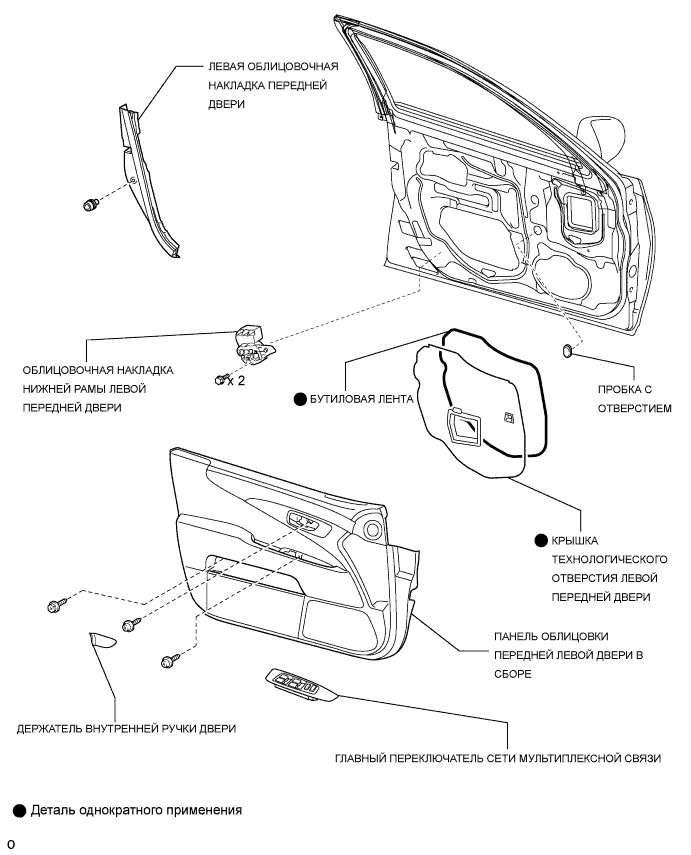 ЛЕВАЯ ОБЛИЦОВОЧНАЯ НАКЛАДКА ПЕРЕДНЕЙ ДВЕРИ

ОБЛИЦОВОЧНАЯ НАКЛАДКА НИЖНЕЙ РАМЫ ЛЕВОЙ ПЕРЕДНЕЙ ДВЕРИ

x 2

● БУТИЛОВАЯ ЛЕНТА

ПРОБКА С ОТВЕРСТИЕМ

● КРЫШКА ТЕХНОЛОГИЧЕСКОГО ОТВЕРСТИЯ ЛЕВОЙ ПЕРЕДНЕЙ ДВЕРИ

ПАНЕЛЬ ОБЛИЦОВКИ ПЕРЕДНЕЙ ЛЕВОЙ ДВЕРИ В СБОРЕ

ДЕРЖАТЕЛЬ ВНУТРЕННЕЙ РУЧКИ ДВЕРИ

ГЛАВНЫЙ ПЕРЕКЛЮЧАТЕЛЬ СЕТИ МУЛЬТИПЛЕКСНОЙ СВЯЗИ

● Деталь однократного применения

o