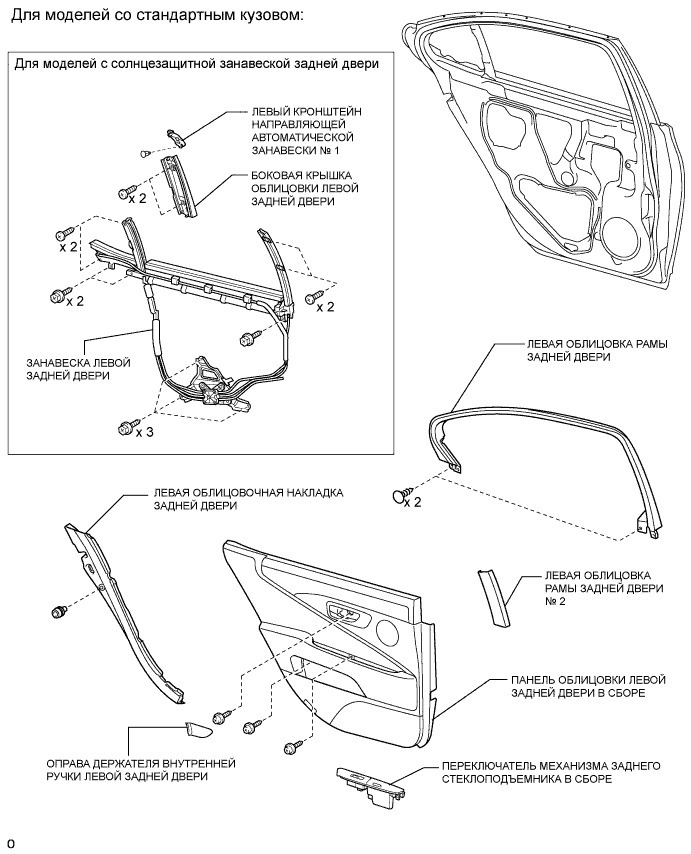 Для моделей со стандартным кузовом:

Для моделей с солнцезащитной занавеской задней двери

ЛЕВЫЙ КРОНШТЕЙН НАПРАВЛЯЮЩЕЙ АВТОМАТИЧЕСКОЙ ЗАНАВЕСКИ № 1

x 2

БОКОВАЯ КРЫШКА ОБЛИЦОВКИ ЛЕВОЙ ЗАДНЕЙ ДВЕРИ

x 2

x 2

x 2

ЗАНАВЕСКА ЛЕВОЙ ЗАДНЕЙ ДВЕРИ

x 3

ЛЕВАЯ ОБЛИЦОВКА РАМЫ ЗАДНЕЙ ДВЕРИ

x 2

ЛЕВАЯ ОБЛИЦОВОЧНАЯ НАКЛАДКА ЗАДНЕЙ ДВЕРИ

ЛЕВАЯ ОБЛИЦОВКА РАМЫ ЗАДНЕЙ ДВЕРИ № 2

ПАНЕЛЬ ОБЛИЦОВКИ ЛЕВОЙ ЗАДНЕЙ ДВЕРИ В СБОРЕ

ОПРАВА ДЕРЖАТЕЛЯ ВНУТРЕННЕЙ РУЧКИ ЛЕВОЙ ЗАДНЕЙ ДВЕРИ

ПЕРЕКЛЮЧАТЕЛЬ МЕХАНИЗМА ЗАДНЕГО СТЕКЛОПОДЪЕМНИКА В СБОРЕ

o